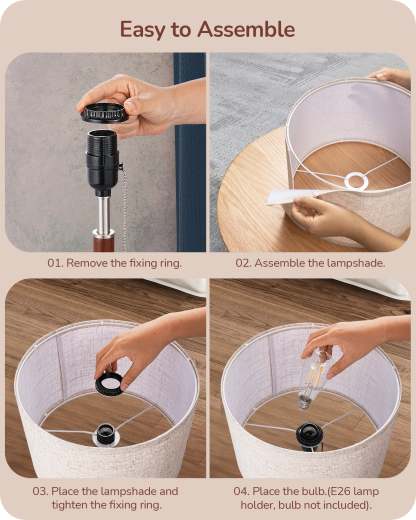 Easy to Assemble

01. Remove the fixing ring.

02. Assemble the lampshade.

03. Place the lampshade and tighten the fixing ring.

04. Place the bulb.(E26 lamp holder, bulb not included).