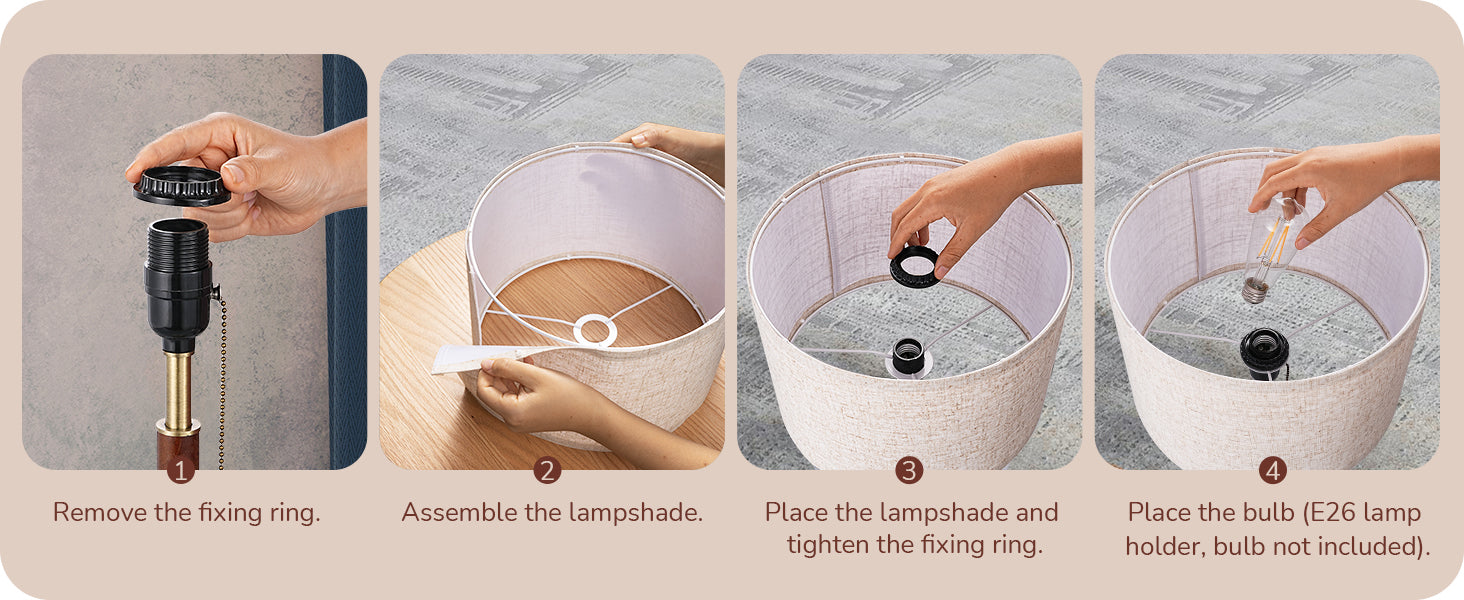 1
Remove the fixing ring.

2
Assemble the lampshade.

3
Place the lampshade and tighten the fixing ring.

4
Place the bulb (E26 lamp holder, bulb not included).