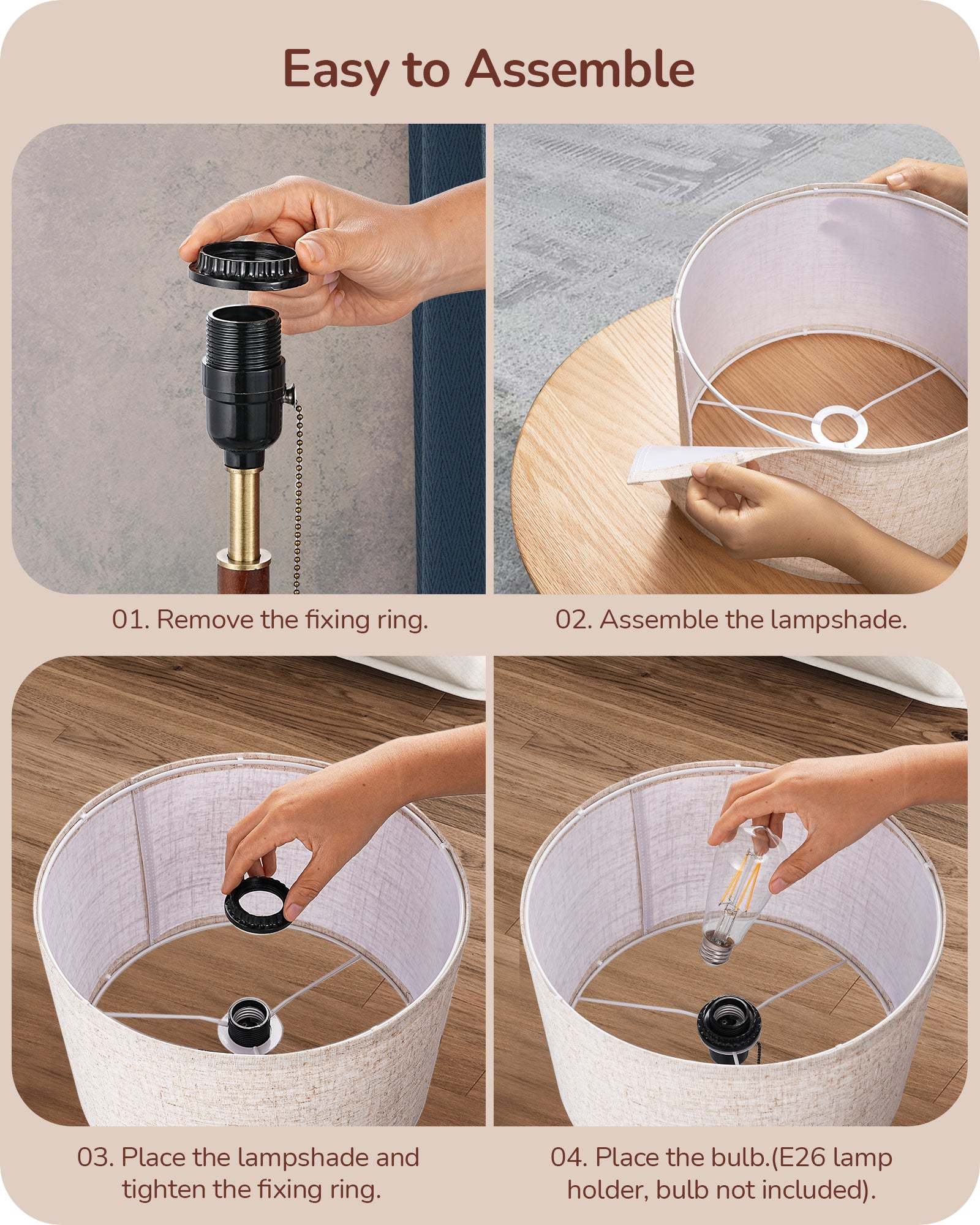 Easy to Assemble

01. Remove the fixing ring.

02. Assemble the lampshade.

03. Place the lampshade and tighten the fixing ring.

04. Place the bulb.(E26 lamp holder, bulb not included).