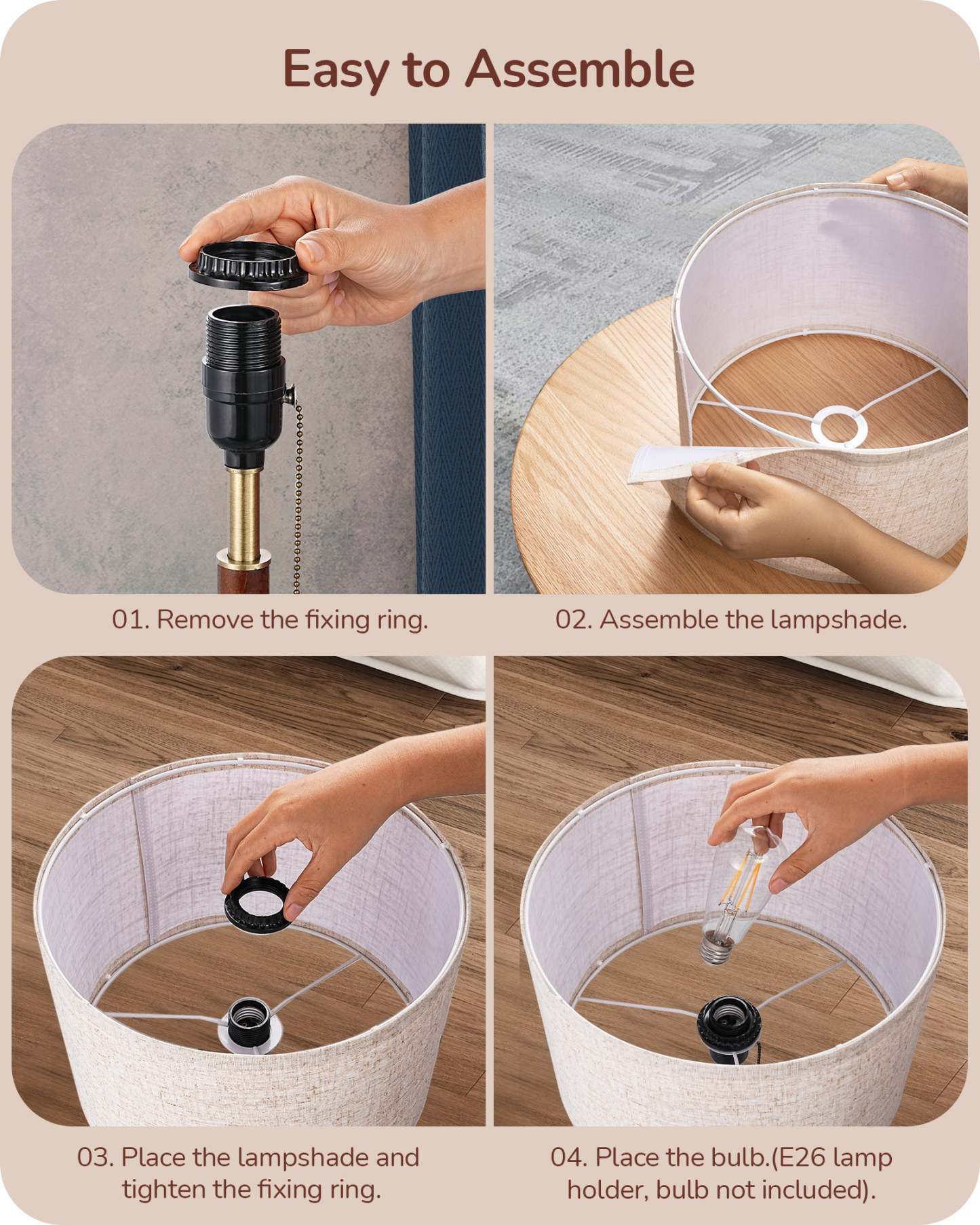 Easy to Assemble

01. Remove the fixing ring.

02. Assemble the lampshade.

03. Place the lampshade and tighten the fixing ring.

04. Place the bulb.(E26 lamp holder, bulb not included).