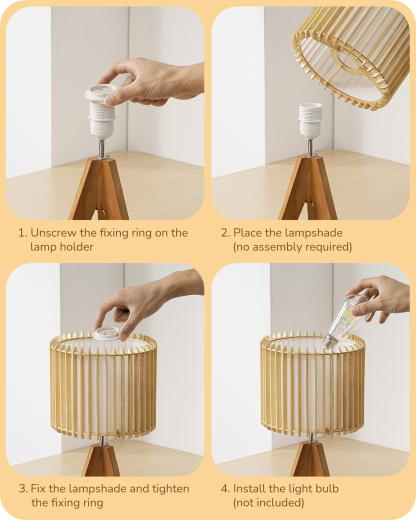 1. Unscrew the fixing ring on the lamp holder

2. Place the lampshade (no assembly required)

3. Fix the lampshade and tighten the fixing ring

4. Install the light bulb (not included)