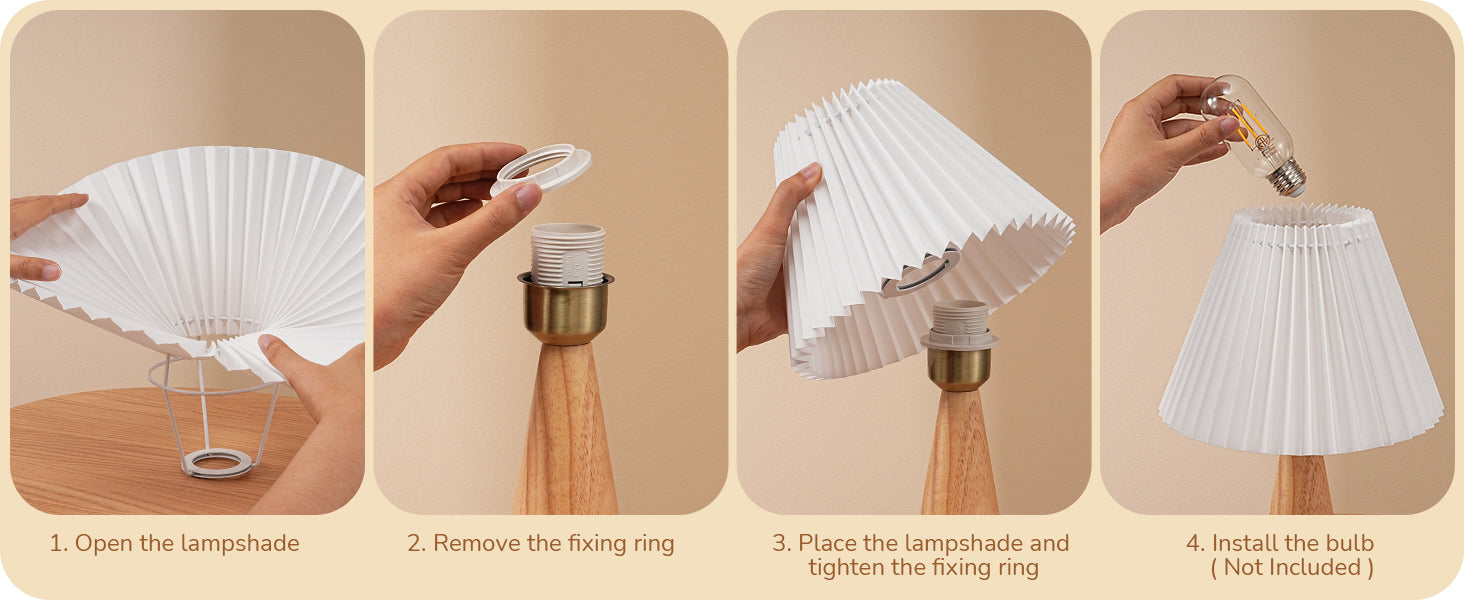 1. Open the lampshade

2. Remove the fixing ring

3. Place the lampshade and tighten the fixing ring

4. Install the bulb ( Not Included )