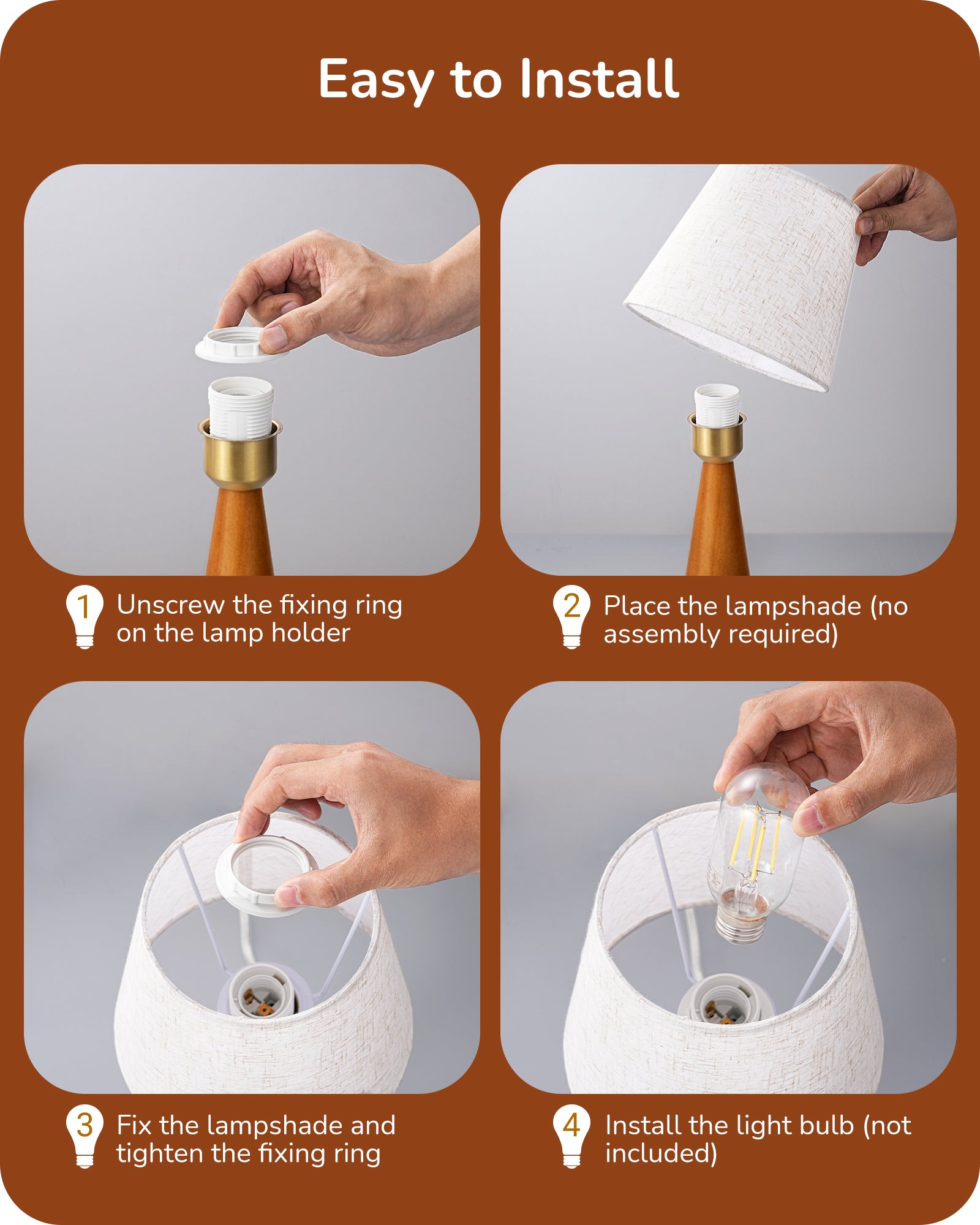 Easy to Install

1 Unscrew the fixing ring on the lamp holder

2 Place the lampshade (no assembly required)

3 Fix the lampshade and tighten the fixing ring

4 Install the light bulb (not included)