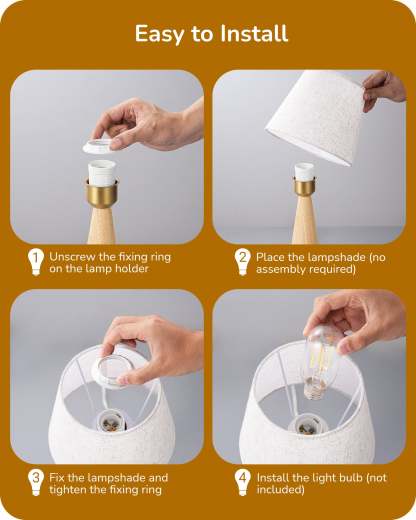 Easy to Install

1 Unscrew the fixing ring on the lamp holder

2 Place the lampshade (no assembly required)

3 Fix the lampshade and tighten the fixing ring

4 Install the light bulb (not included)