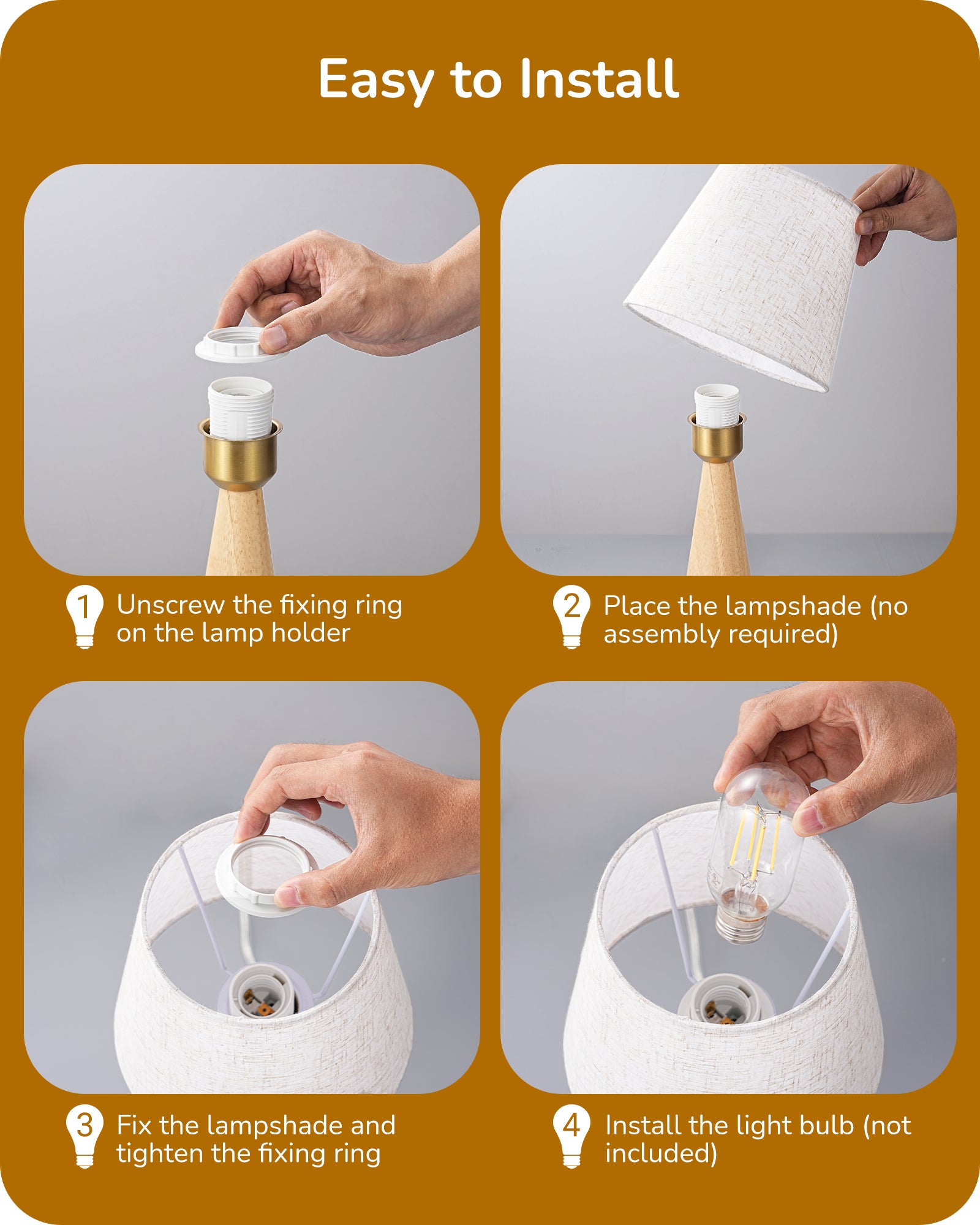 Easy to Install

1 Unscrew the fixing ring on the lamp holder

2 Place the lampshade (no assembly required)

3 Fix the lampshade and tighten the fixing ring

4 Install the light bulb (not included)