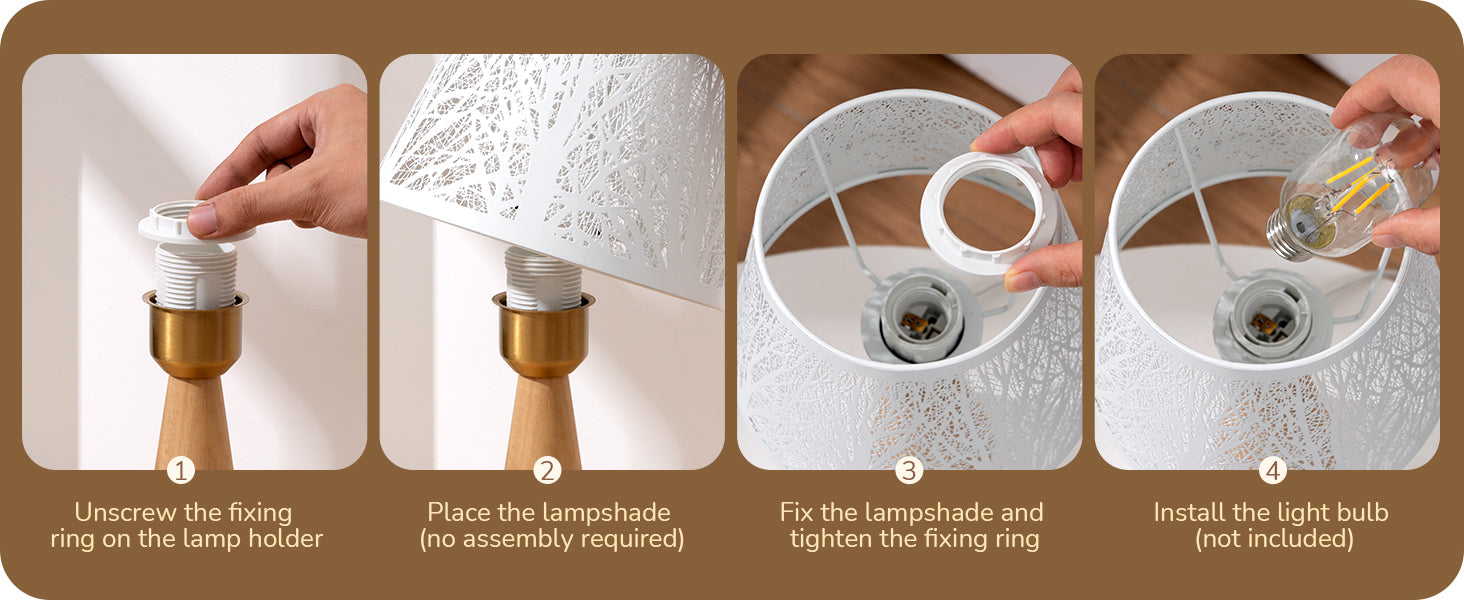 1
Unscrew the fixing ring on the lamp holder

2
Place the lampshade (no assembly required)

3
Fix the lampshade and tighten the fixing ring

4
Install the light bulb (not included)