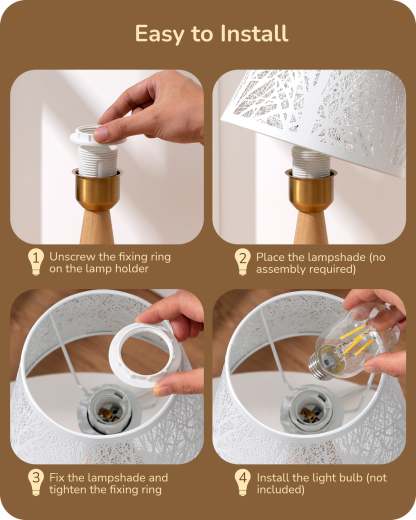 Easy to Install

1 Unscrew the fixing ring on the lamp holder

2 Place the lampshade (no assembly required)

3 Fix the lampshade and tighten the fixing ring

4 Install the light bulb (not included)