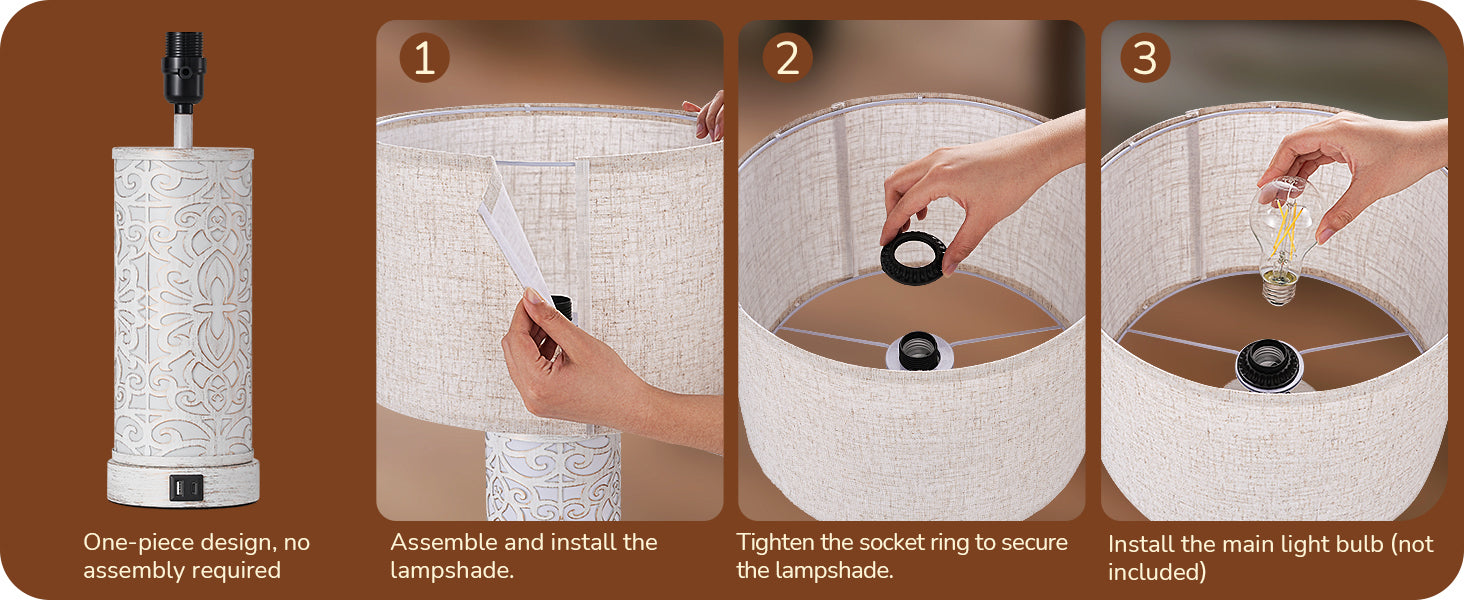 One-piece design, no assembly required

1

Assemble and install the lampshade.

2

Tighten the socket ring to secure the lampshade.

3

Install the main light bulb (not included)