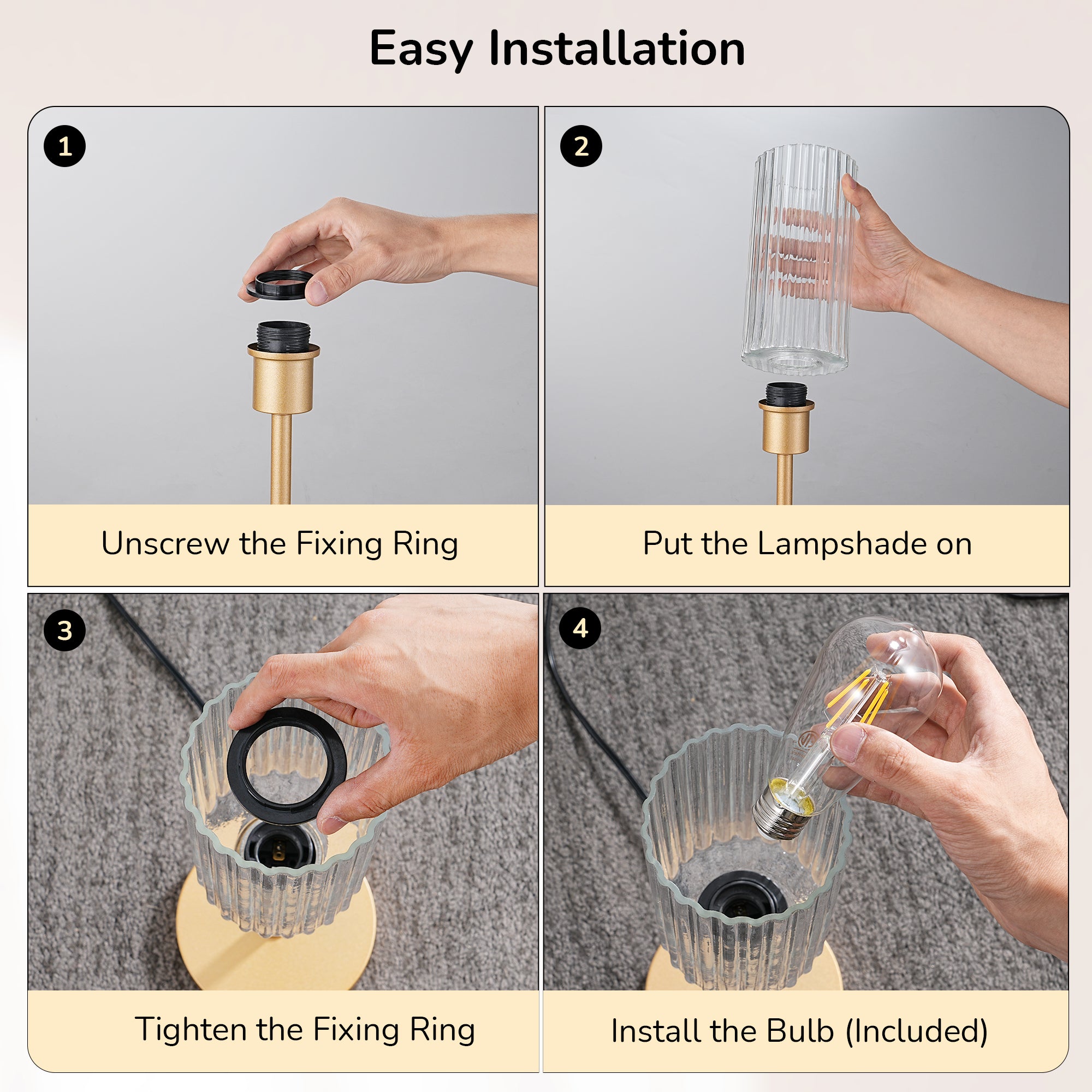 Easy Installation

1

Unscrew the Fixing Ring

2

Put the Lampshade on

3

Tighten the Fixing Ring

4

Install the Bulb (Included)