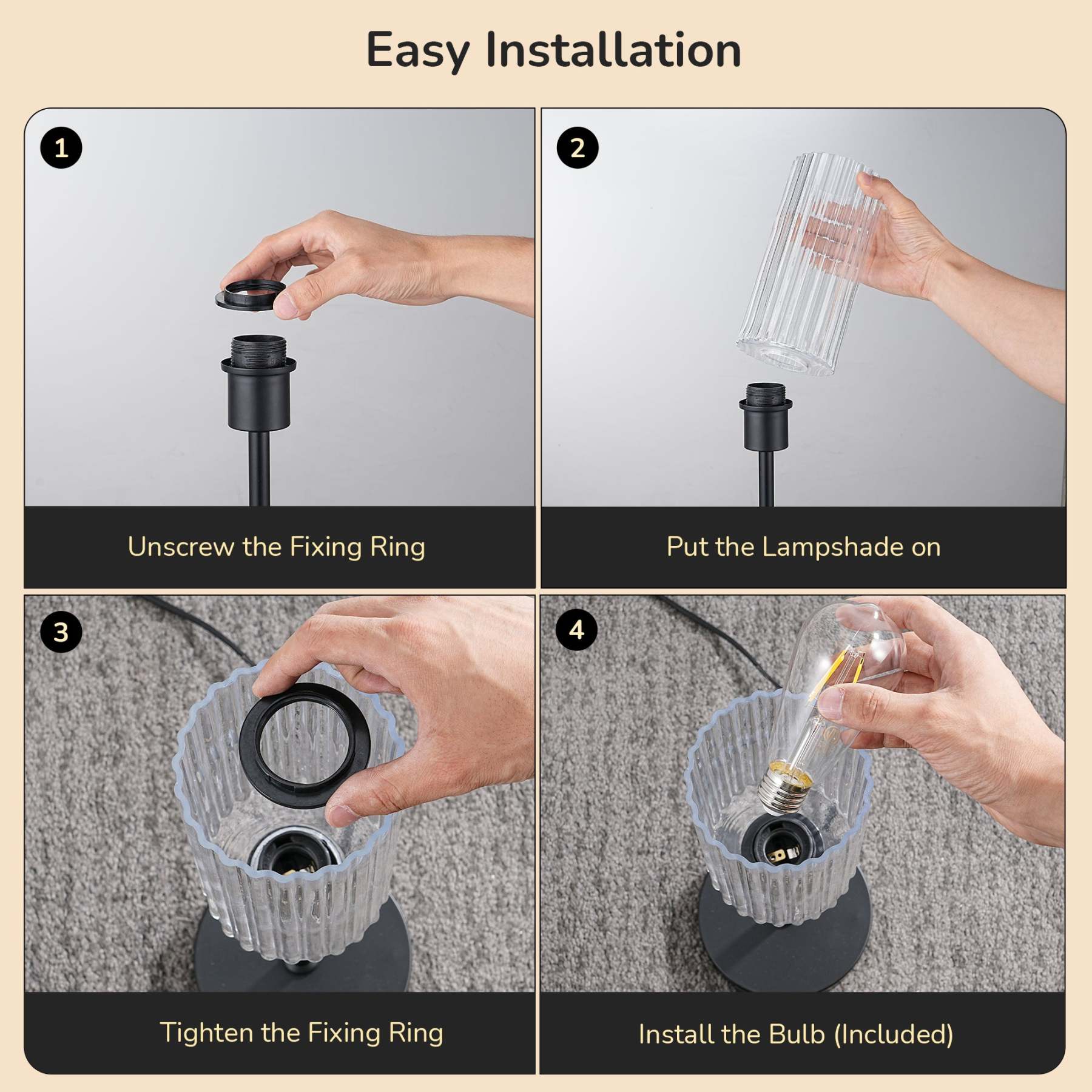 Easy Installation

1

Unscrew the Fixing Ring

2

Put the Lampshade on

3

Tighten the Fixing Ring

4

Install the Bulb (Included)