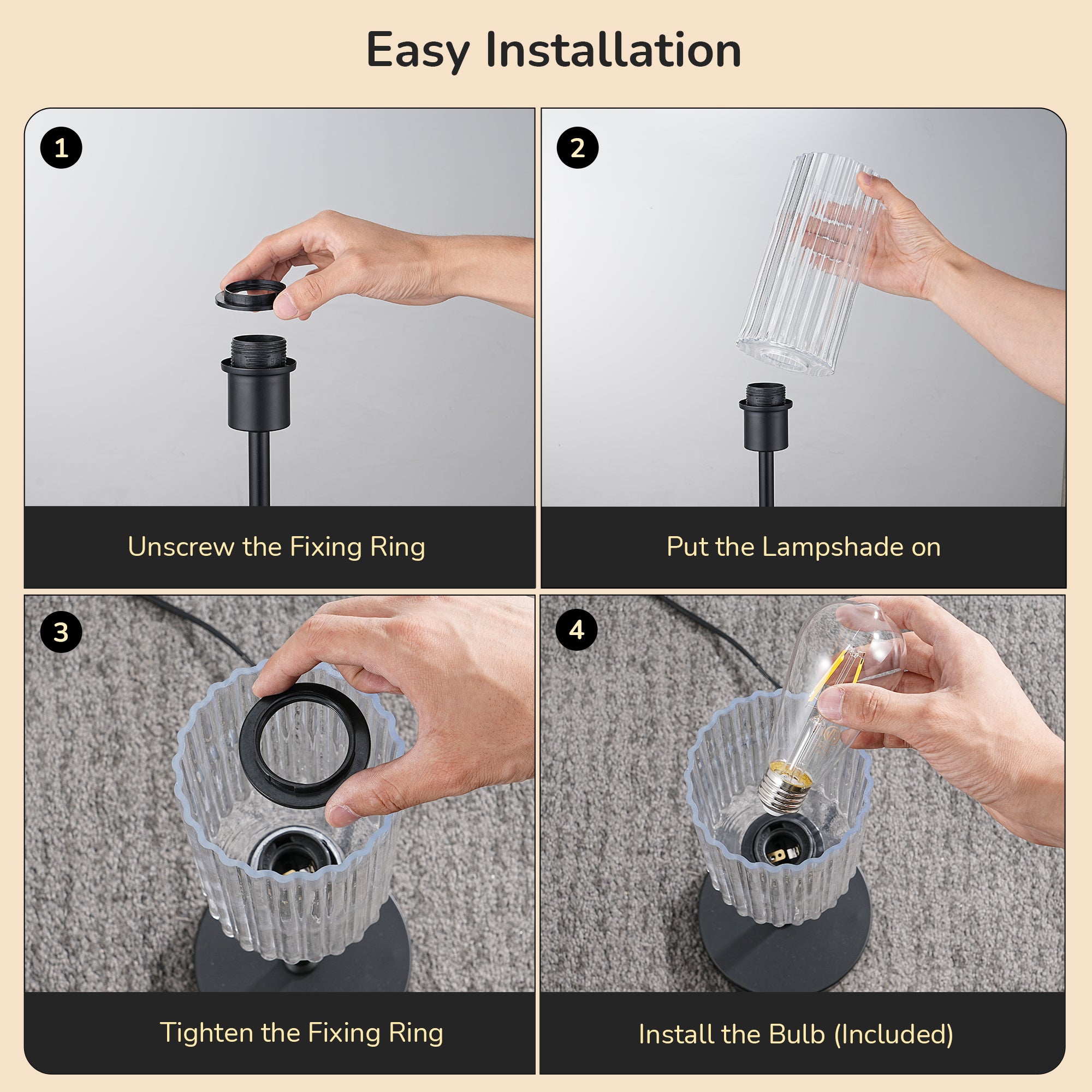 Easy Installation

1

Unscrew the Fixing Ring

2

Put the Lampshade on

3

Tighten the Fixing Ring

4

Install the Bulb (Included)