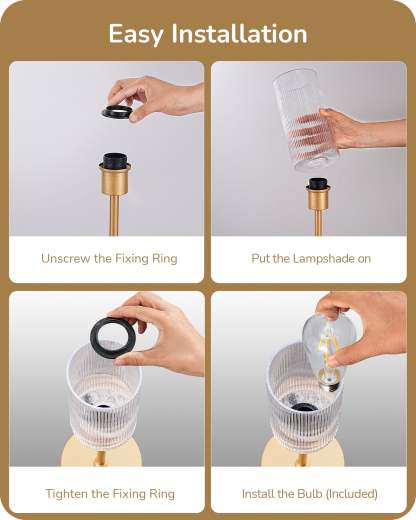 Easy Installation

Unscrew the Fixing Ring

Put the Lampshade on

Tighten the Fixing Ring

Install the Bulb (Included)