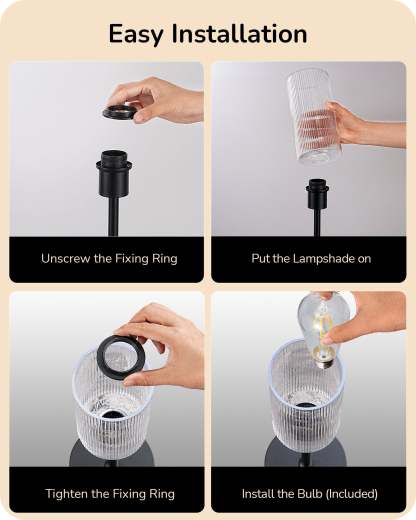 Easy Installation

Unscrew the Fixing Ring

Put the Lampshade on

Tighten the Fixing Ring

Install the Bulb (Included)