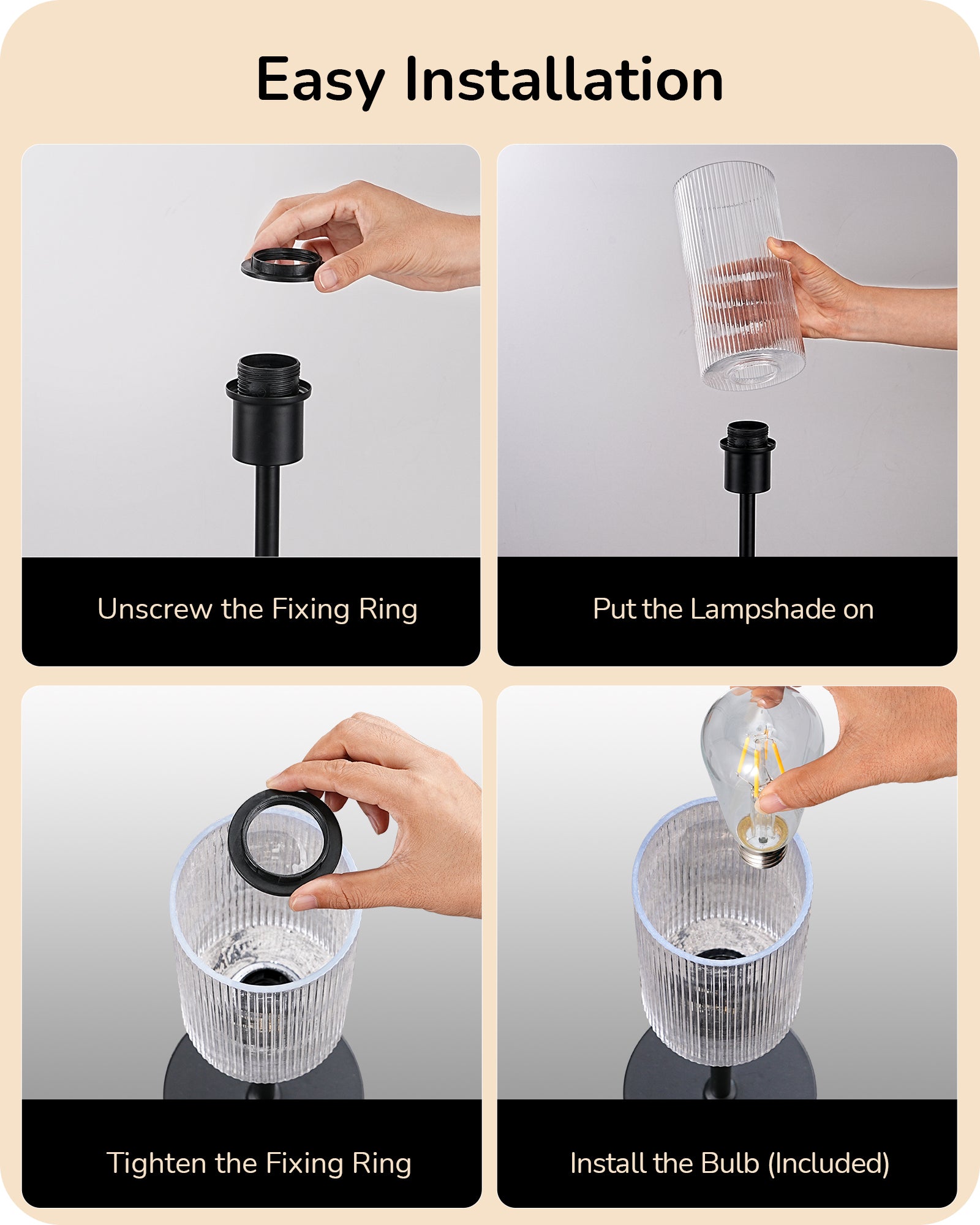 Easy Installation

Unscrew the Fixing Ring

Put the Lampshade on

Tighten the Fixing Ring

Install the Bulb (Included)