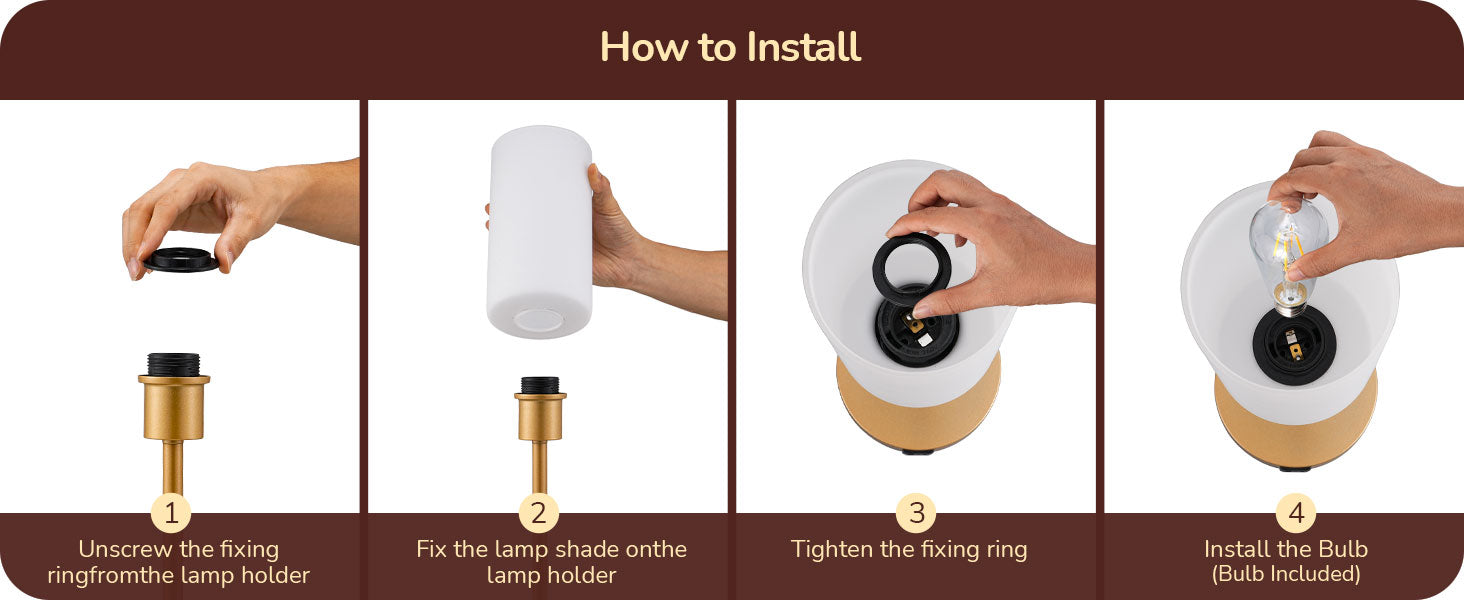 How to Install

1
Unscrew the fixing ringfromthe lamp holder

2
Fix the lamp shade onthe lamp holder

3
Tighten the fixing ring

4
Install the Bulb
(Bulb Included)