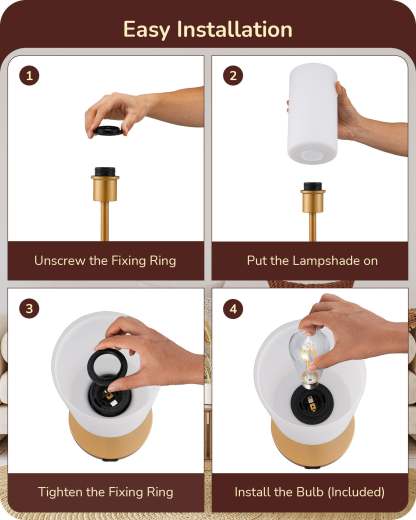 Easy Installation

1

Unscrew the Fixing Ring

2

Put the Lampshade on

3

Tighten the Fixing Ring

4

Install the Bulb (Included)