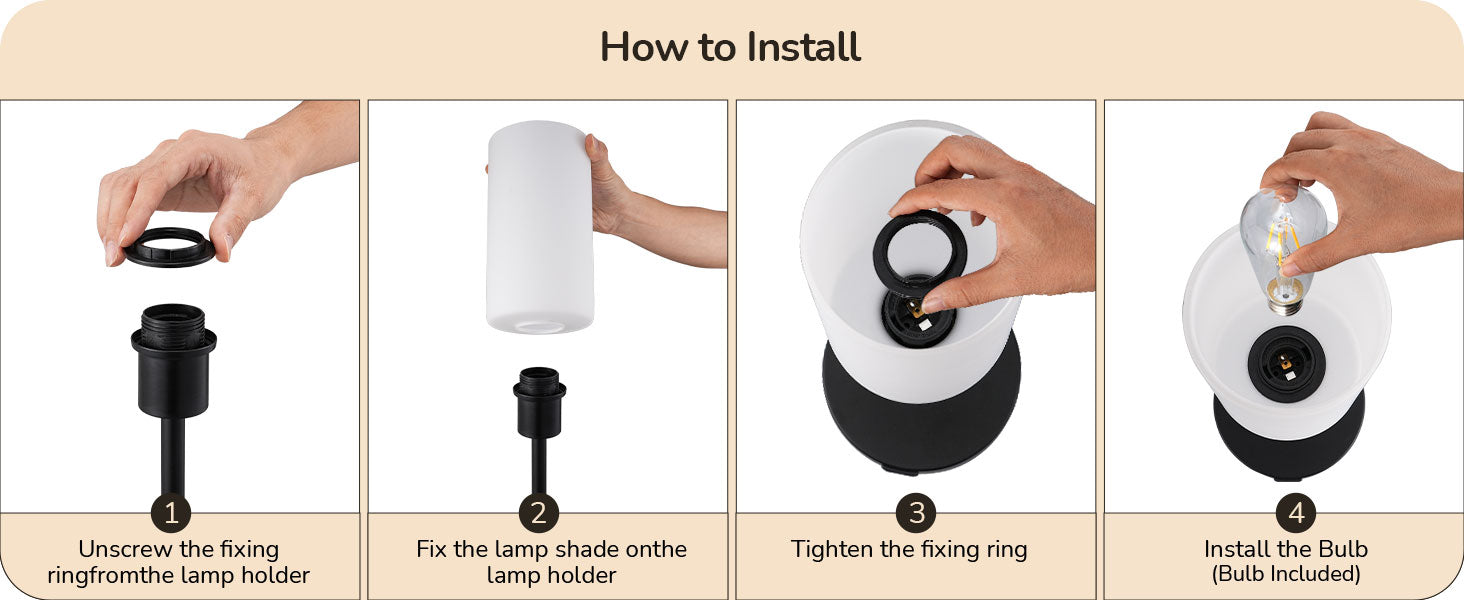 How to Install

1
Unscrew the fixing ringfromthe lamp holder

2
Fix the lamp shade onthe lamp holder

3
Tighten the fixing ring

4
Install the Bulb
(Bulb Included)