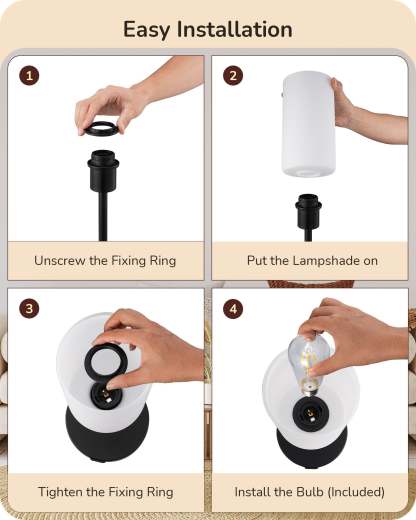 Easy Installation

1

Unscrew the Fixing Ring

2

Put the Lampshade on

3

Tighten the Fixing Ring

4

Install the Bulb (Included)