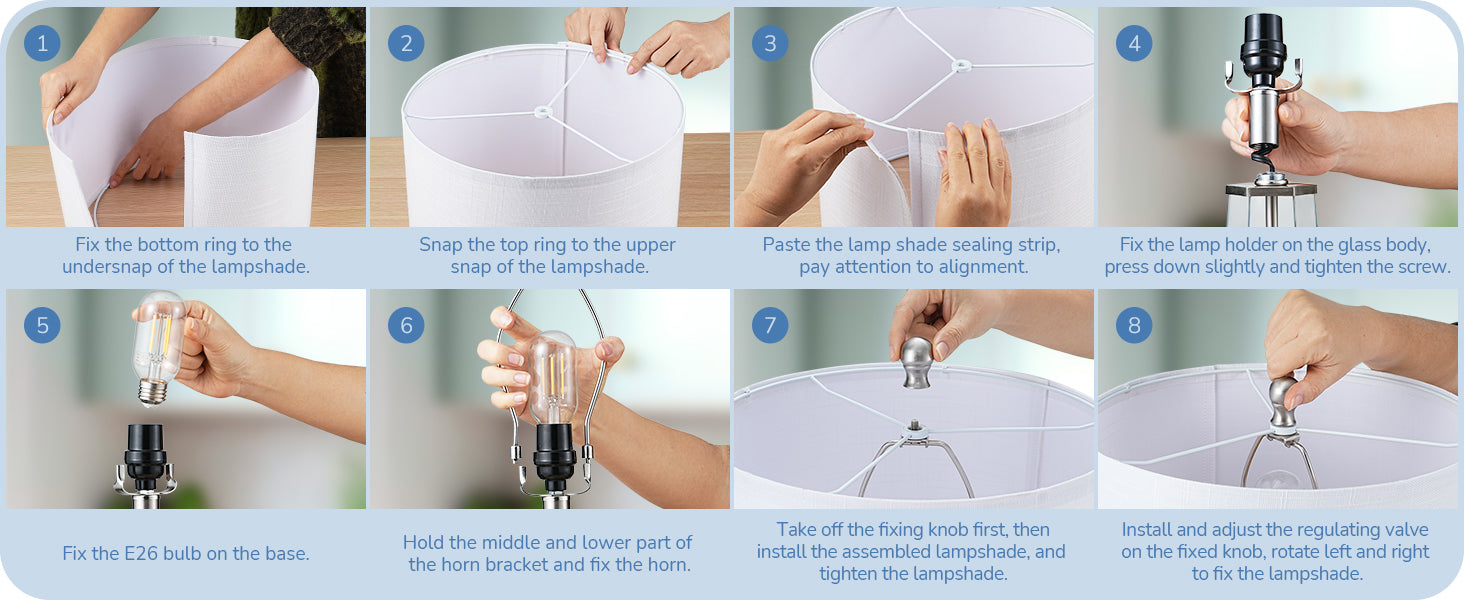 1
Fix the bottom ring to the undersnap of the lampshade.

2
Snap the top ring to the upper snap of the lampshade.

3
Paste the lamp shade sealing strip, pay attention to alignment.

4
Fix the lamp holder on the glass body, press down slightly and tighten the screw.

5
Fix the E26 bulb on the base.

6
Hold the middle and lower part of the horn bracket and fix the horn.

7
Take off the fixing knob first, then install the assembled lampshade, and tighten the lampshade.

8
Install and adjust the regulating valve on the fixed knob, rotate left and right to fix the lampshade.