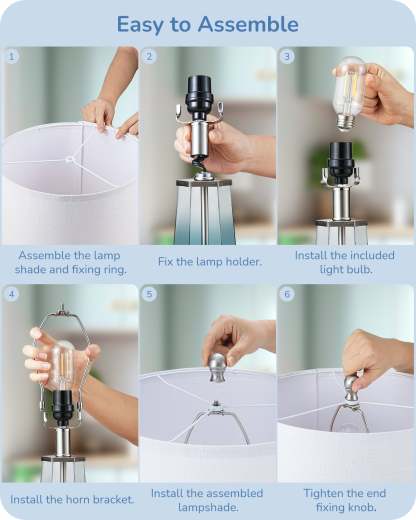 Easy to Assemble

1

Assemble the lamp shade and fixing ring.

2

Fix the lamp holder.

3

Install the included light bulb.

4

Install the horn bracket.

5

Install the assembled lampshade.

6

Tighten the end fixing knob.