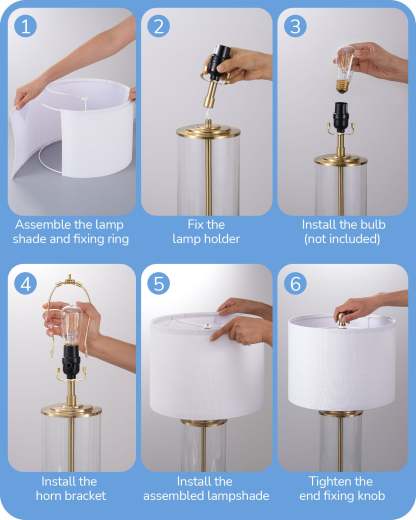 1
Assemble the lamp shade and fixing ring

2
Fix the lamp holder

3
Install the bulb (not included)

4
Install the horn bracket

5
Install the assembled lampshade

6
Tighten the end fixing knob