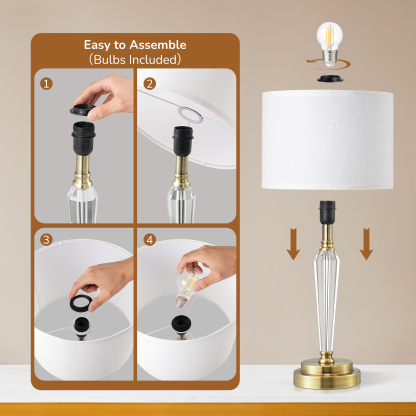 Easy to Assemble
(Bulbs Included)

1

2

3

4