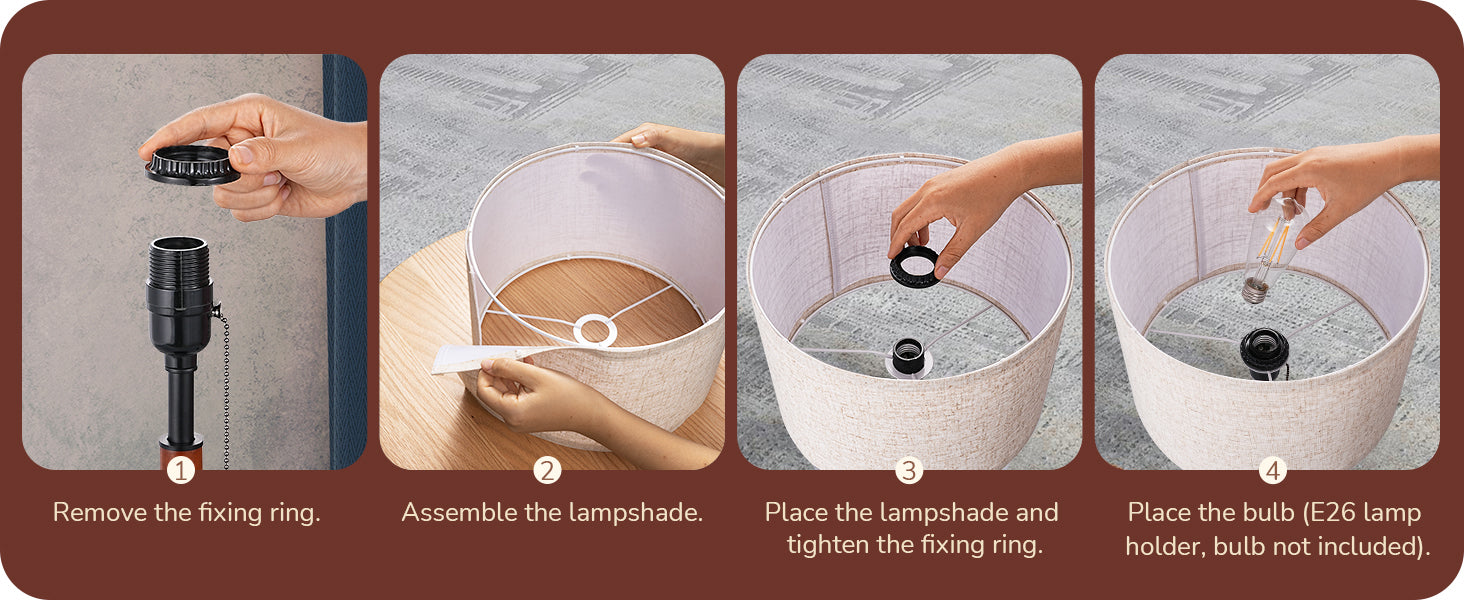 1
Remove the fixing ring.

2
Assemble the lampshade.

3
Place the lampshade and tighten the fixing ring.

4
Place the bulb (E26 lamp holder, bulb not included).