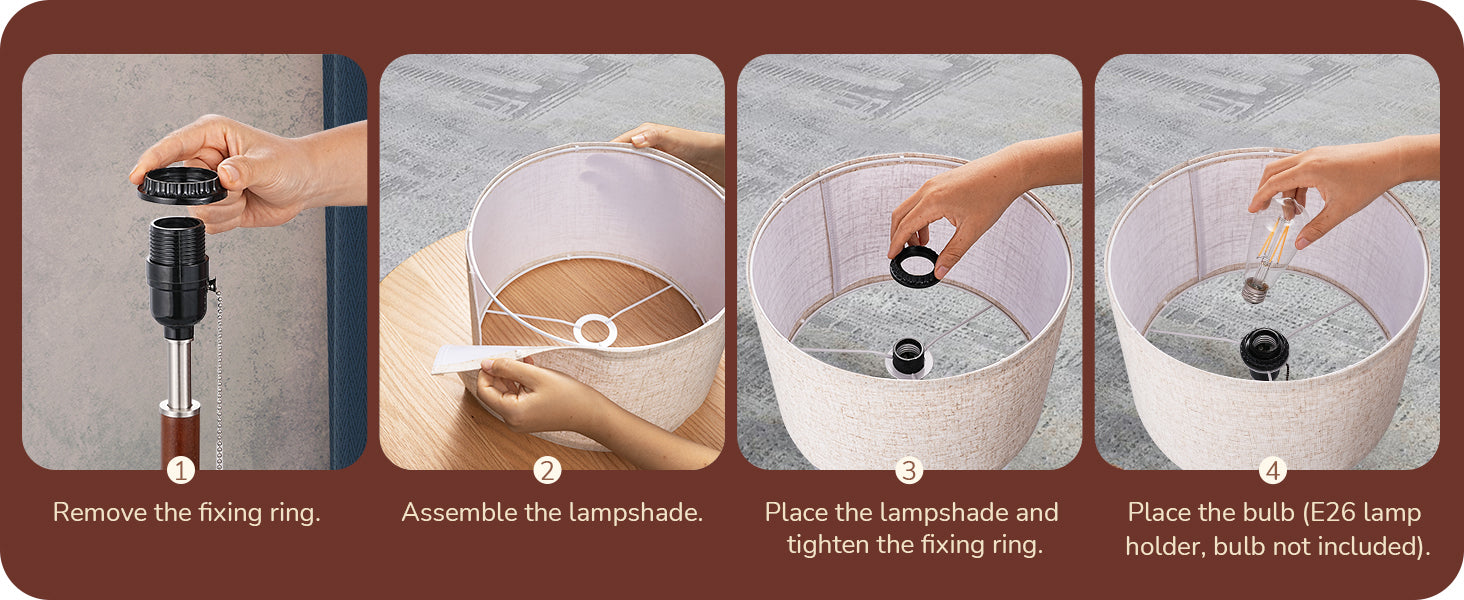 1
Remove the fixing ring.

2
Assemble the lampshade.

3
Place the lampshade and tighten the fixing ring.

4
Place the bulb (E26 lamp holder, bulb not included).