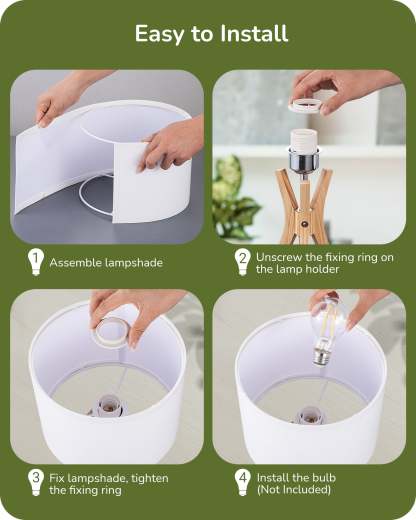 Easy to Install

1 Assemble lampshade

2 Unscrew the fixing ring on the lamp holder

3 Fix lampshade, tighten the fixing ring

4 Install the bulb (Not Included)