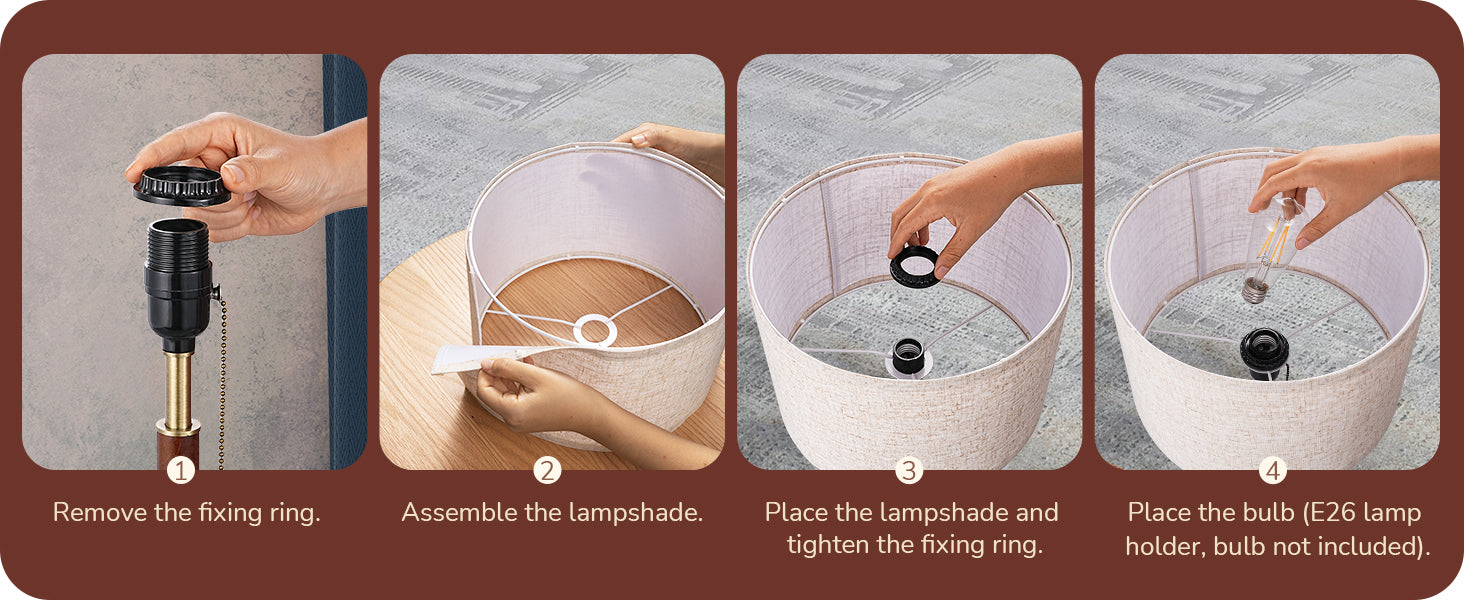 1
Remove the fixing ring.

2
Assemble the lampshade.

3
Place the lampshade and tighten the fixing ring.

4
Place the bulb (E26 lamp holder, bulb not included).