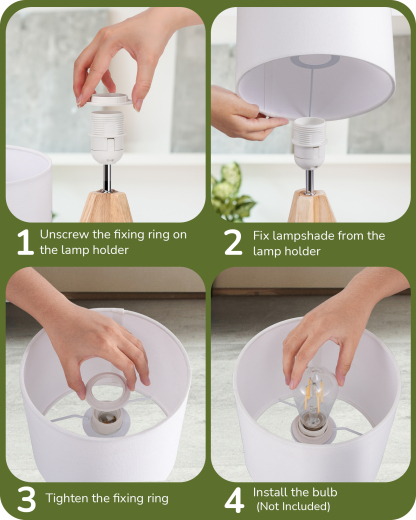 1 Unscrew the fixing ring on the lamp holder

2 Fix lampshade from the lamp holder

3 Tighten the fixing ring

4 Install the bulb (Not Included)