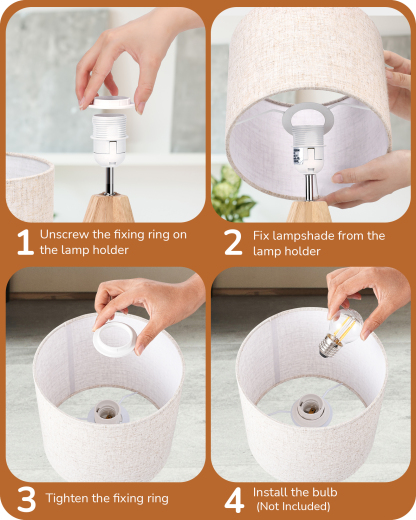 1 Unscrew the fixing ring on the lamp holder

2 Fix lampshade from the lamp holder

3 Tighten the fixing ring

4 Install the bulb (Not Included)