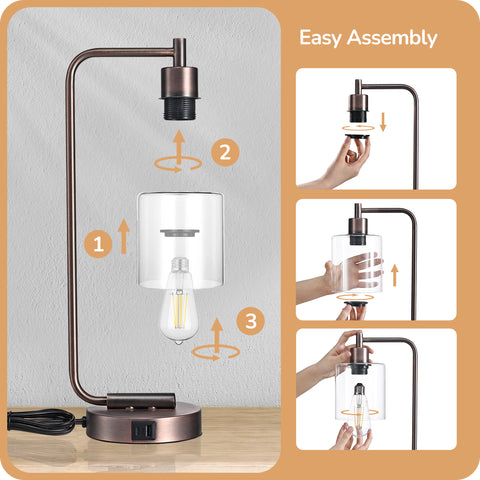 Easy Assembly

2

1

3