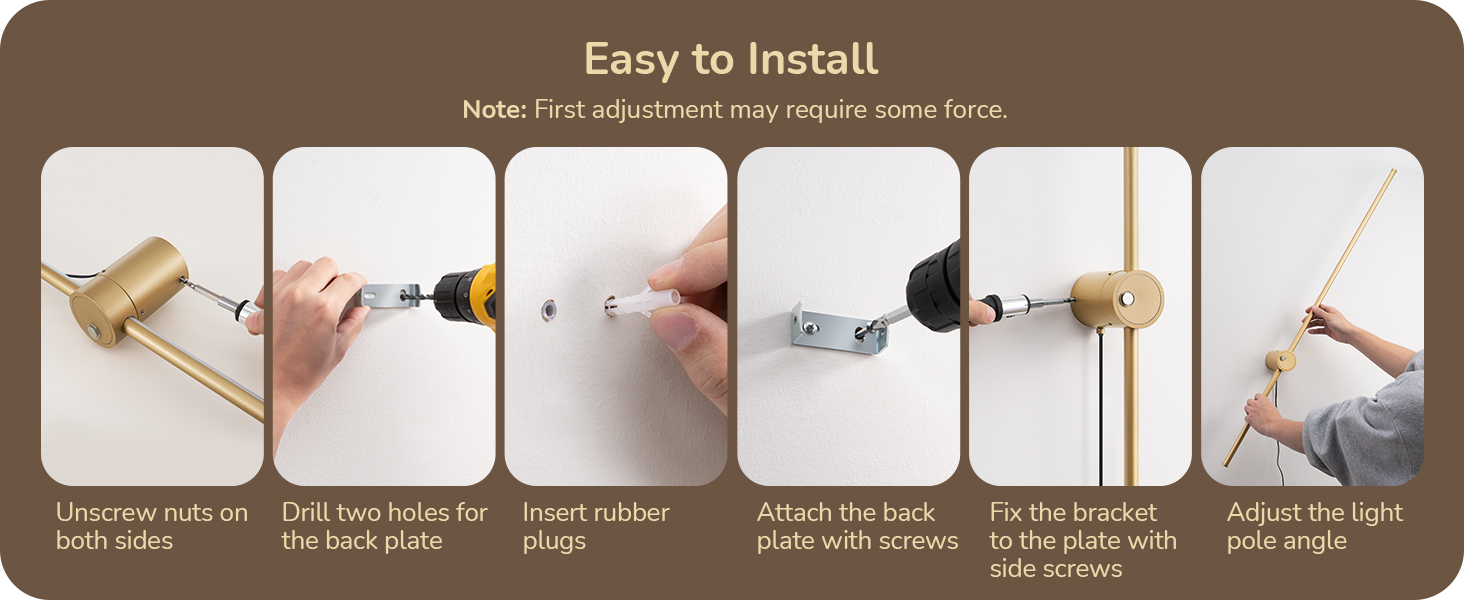 Easy to Install

Note: First adjustment may require some force.

Unscrew nuts on both sides

Drill two holes for the back plate

Insert rubber plugs

Attach the back plate with screws

Fix the bracket to the plate with side screws

Adjust the light pole angle