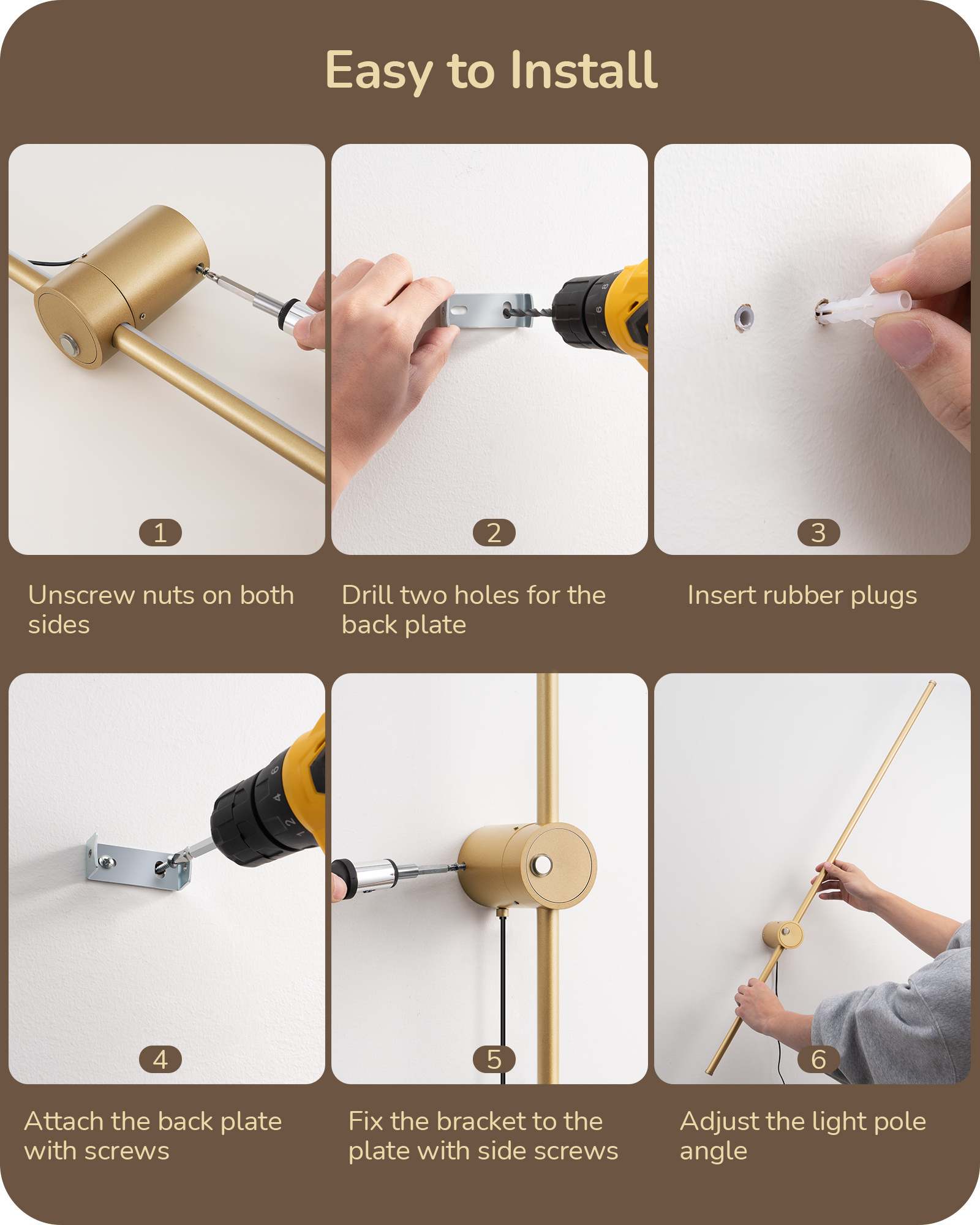 Easy to Install

1

Unscrew nuts on both sides

2

Drill two holes for the back plate

3

Insert rubber plugs

4

Attach the back plate with screws

5

Fix the bracket to the plate with side screws

6

Adjust the light pole angle