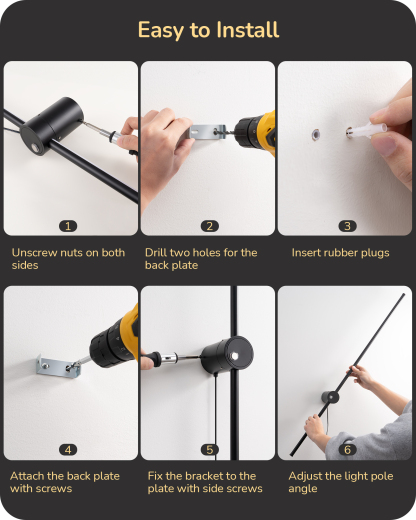 Easy to Install

1

Unscrew nuts on both sides

2

Drill two holes for the back plate

3

Insert rubber plugs

4

Attach the back plate with screws

5

Fix the bracket to the plate with side screws

6

Adjust the light pole angle