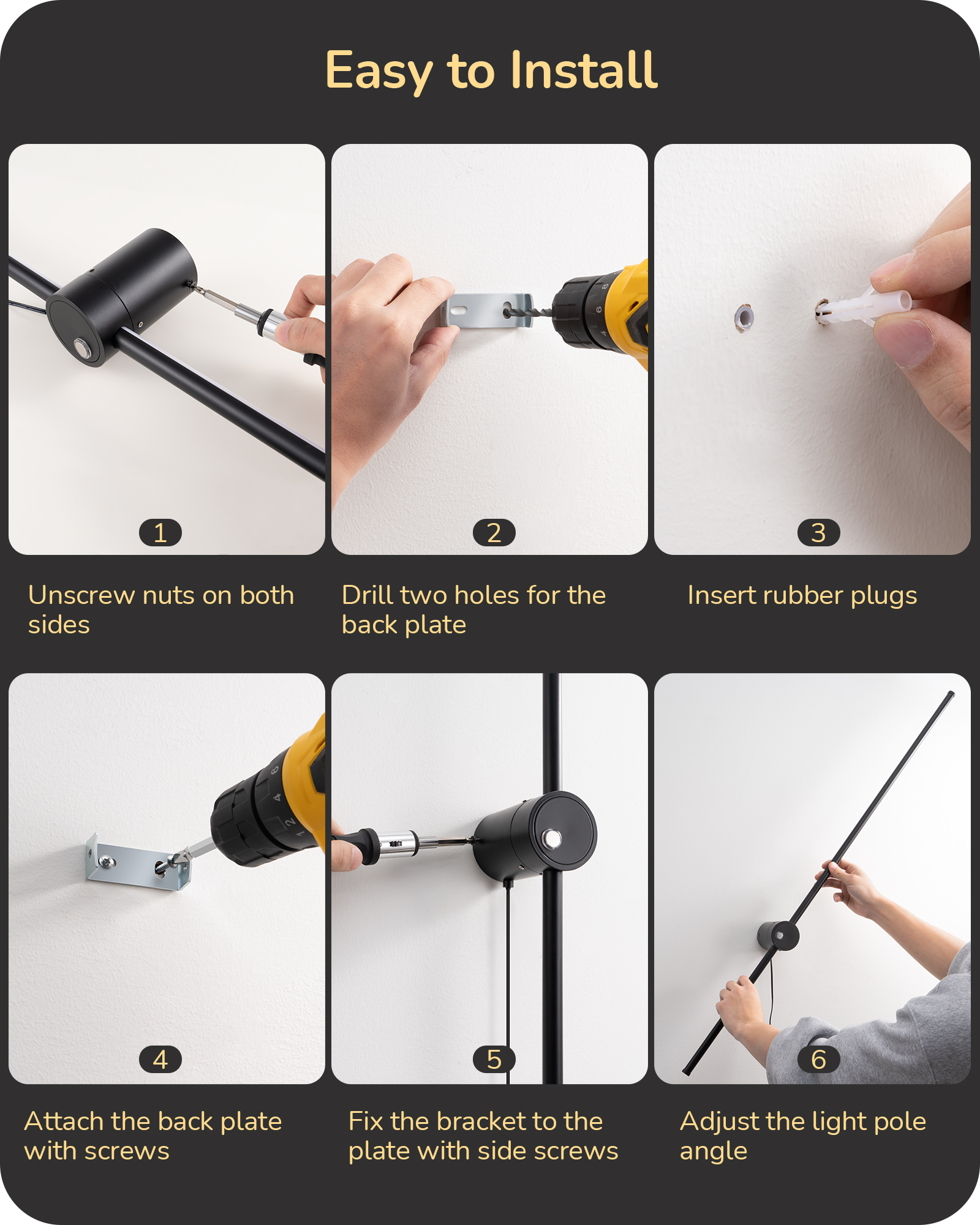 Easy to Install

1

Unscrew nuts on both sides

2

Drill two holes for the back plate

3

Insert rubber plugs

4

Attach the back plate with screws

5

Fix the bracket to the plate with side screws

6

Adjust the light pole angle