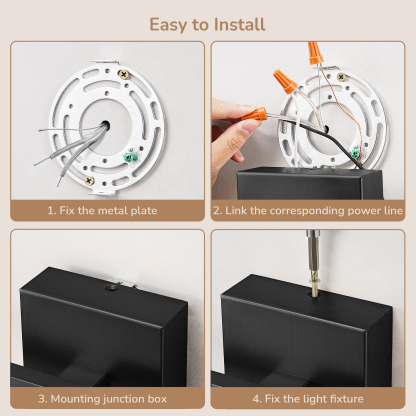 Easy to Install

1. Fix the metal plate

2. Link the corresponding power line

3. Mounting junction box

4. Fix the light fixture