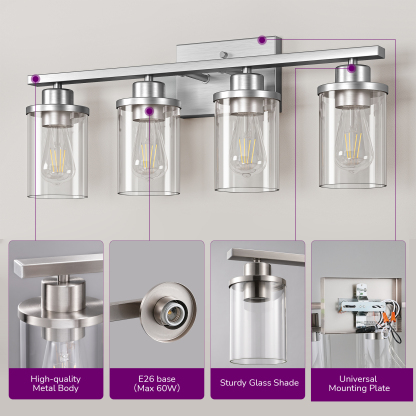 High-quality Metal Body

E26 base (Max 60W)

Sturdy Glass Shade

Universal Mounting Plate