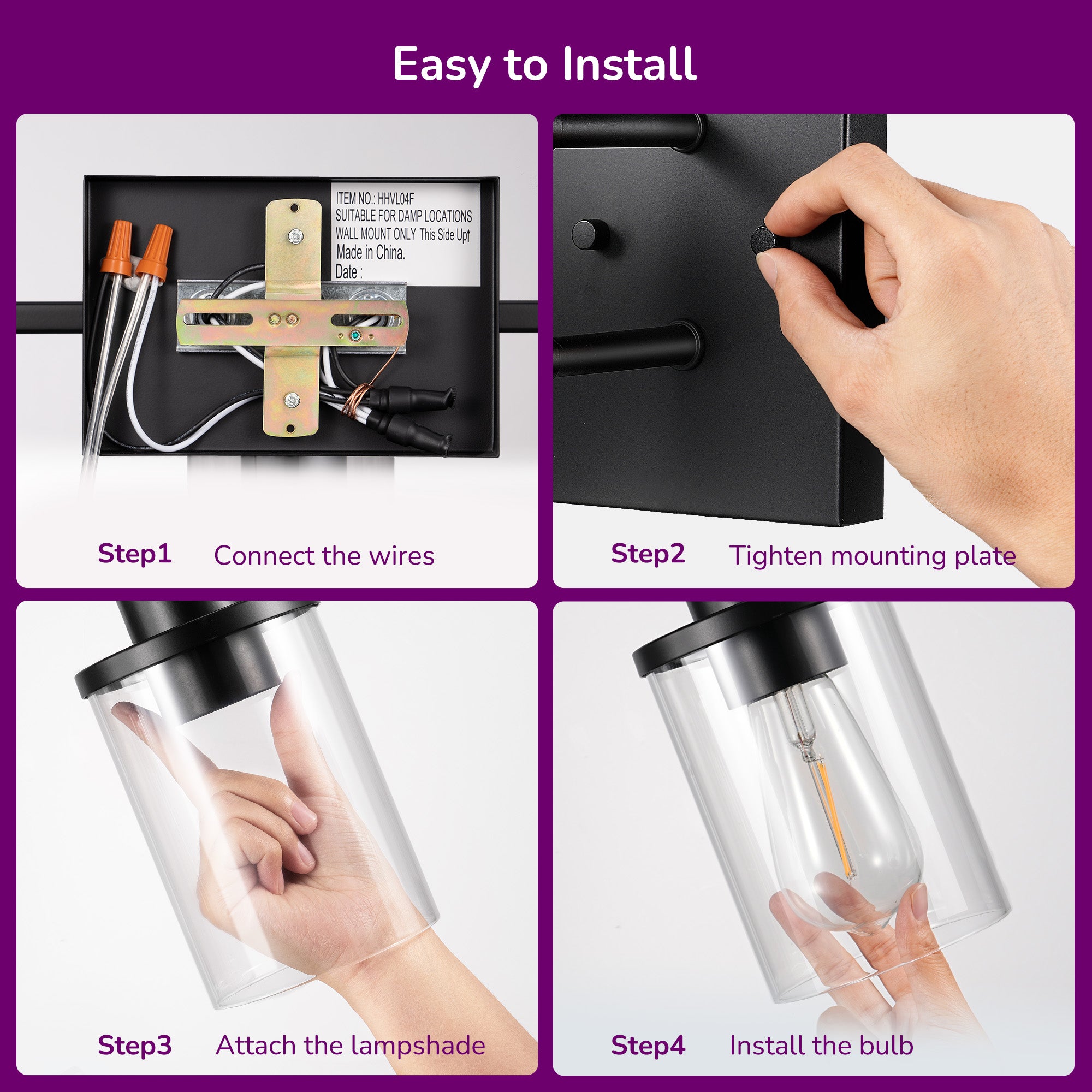 Easy to Install

ITEM NO.: HHVL04F
SUITABLE FOR DAMP LOCATIONS
WALL MOUNT ONLY This Side Up↑
Made in China.
Date :

Step1 Connect the wires

Step2 Tighten mounting plate

Step3 Attach the lampshade

Step4 Install the bulb