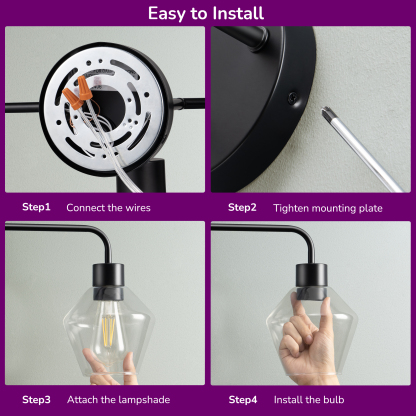 Easy to Install

Step1 Connect the wires

Step2 Tighten mounting plate

Step3 Attach the lampshade

Step4 Install the bulb