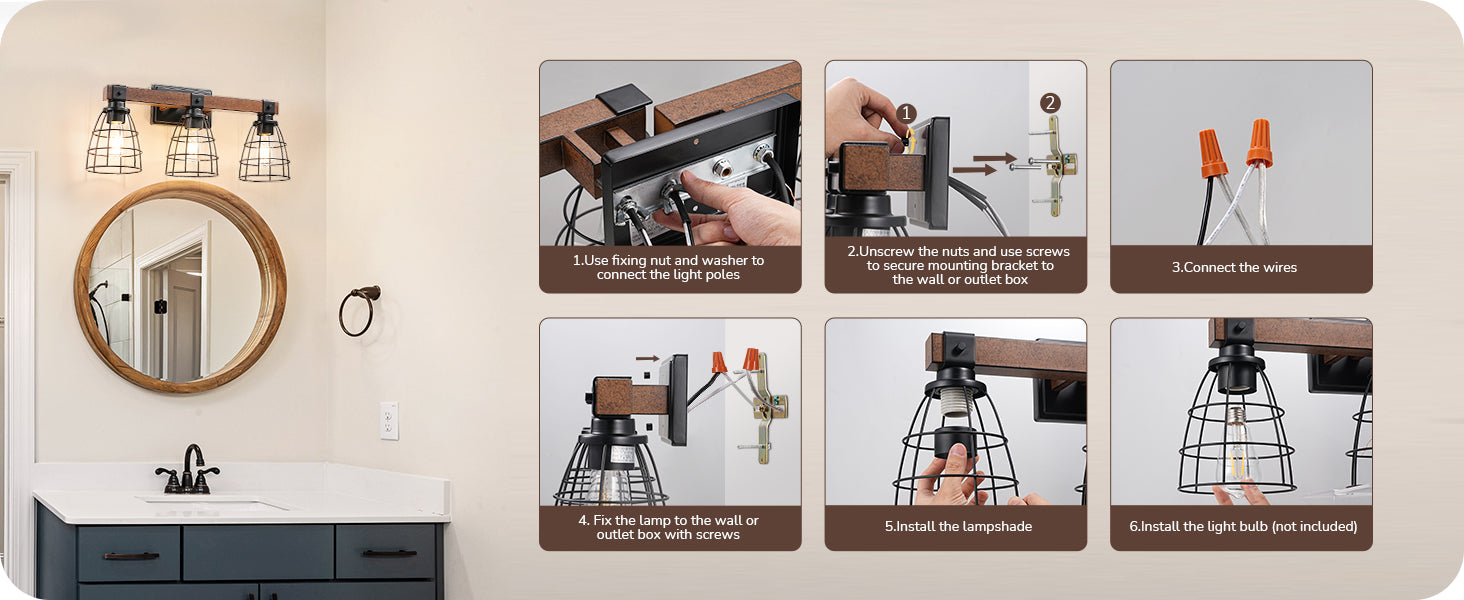 1.Use fixing nut and washer to connect the light poles

1

2

2.Unscrew the nuts and use screws to secure mounting bracket to the wall or outlet box

3.Connect the wires

4. Fix the lamp to the wall or outlet box with screws

5.Install the lampshade

6.Install the light bulb (not included)