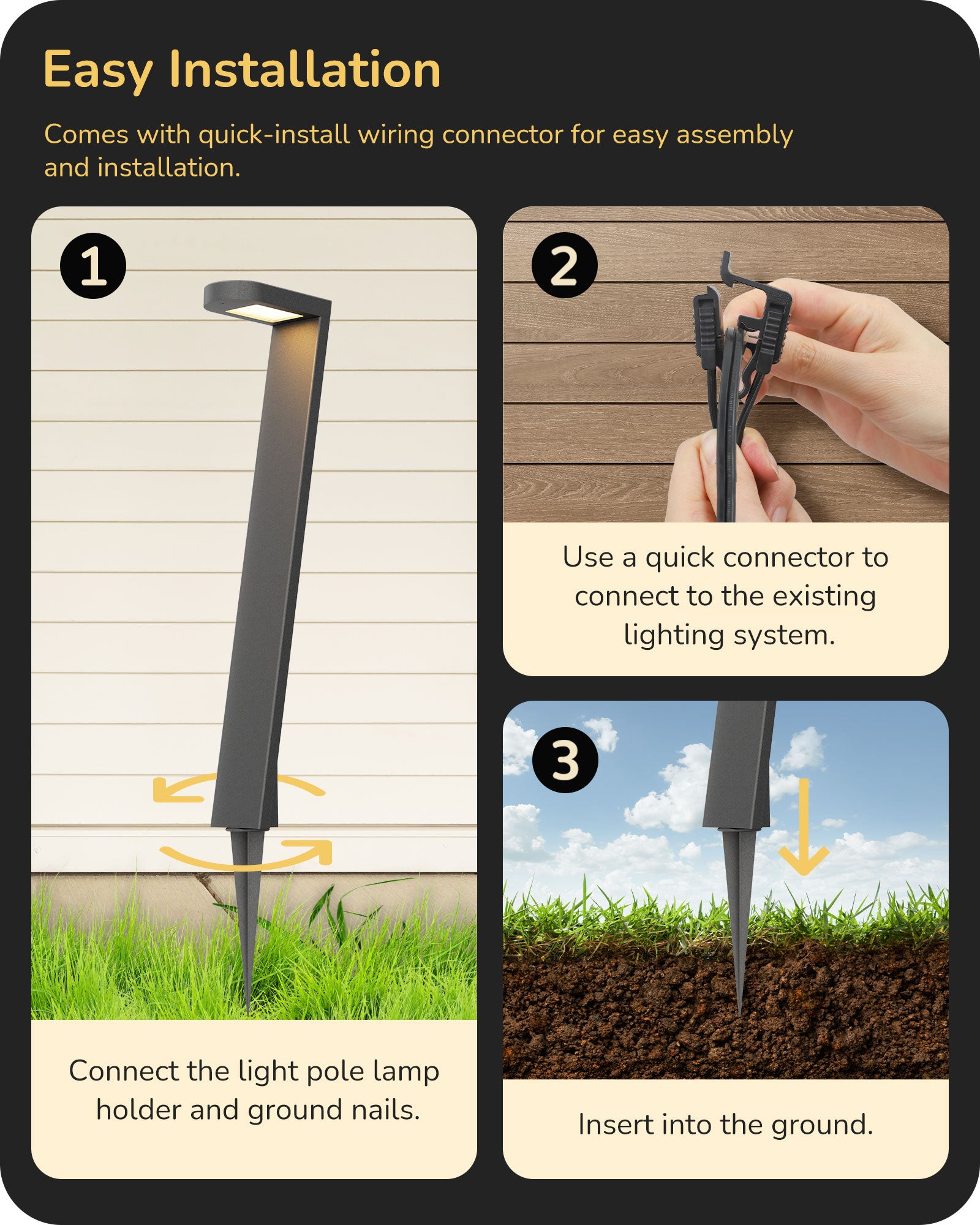 Easy Installation

Comes with quick-install wiring connector for easy assembly and installation.

1

Connect the light pole lamp holder and ground nails.

2

Use a quick connector to connect to the existing lighting system.

3

Insert into the ground.