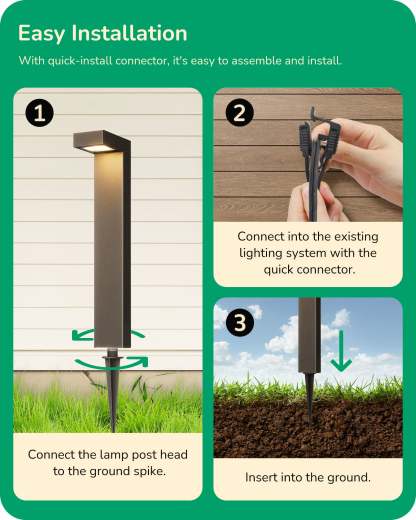 Easy Installation

With quick-install connector, it's easy to assemble and install.

1

Connect the lamp post head to the ground spike.

2

Connect into the existing lighting system with the quick connector.

3

Insert into the ground.