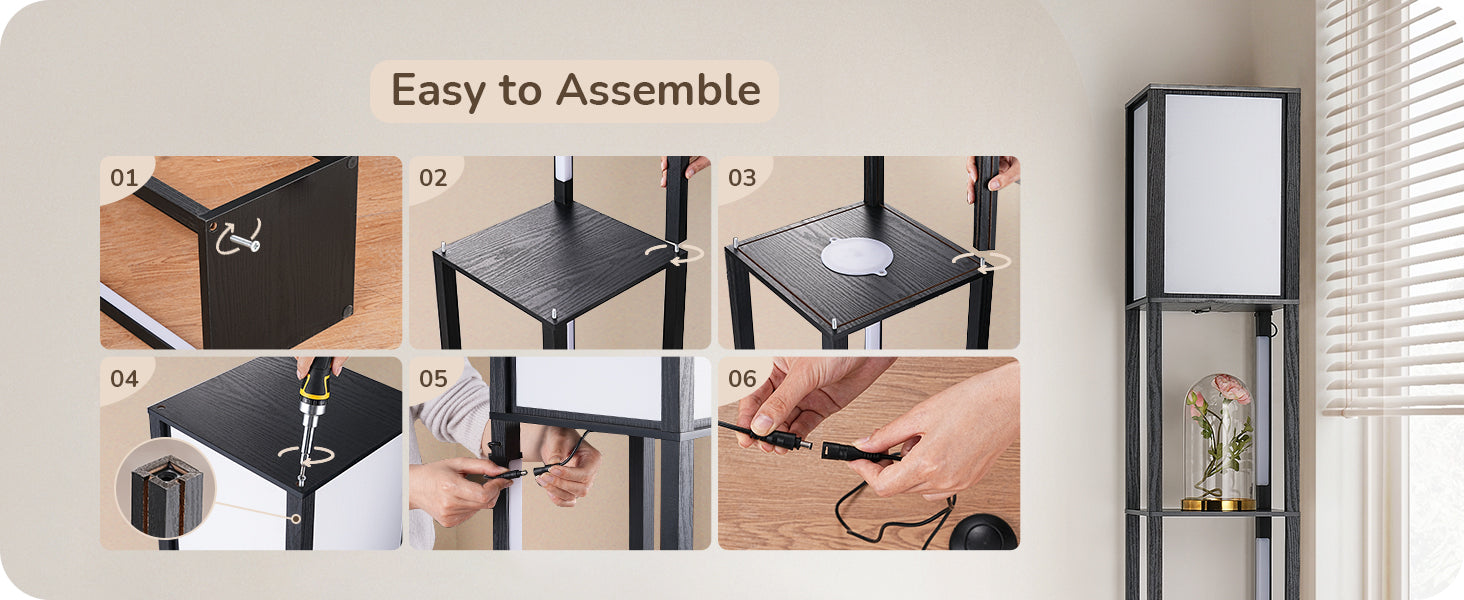 Easy to Assemble

01

02

03

04

05

06