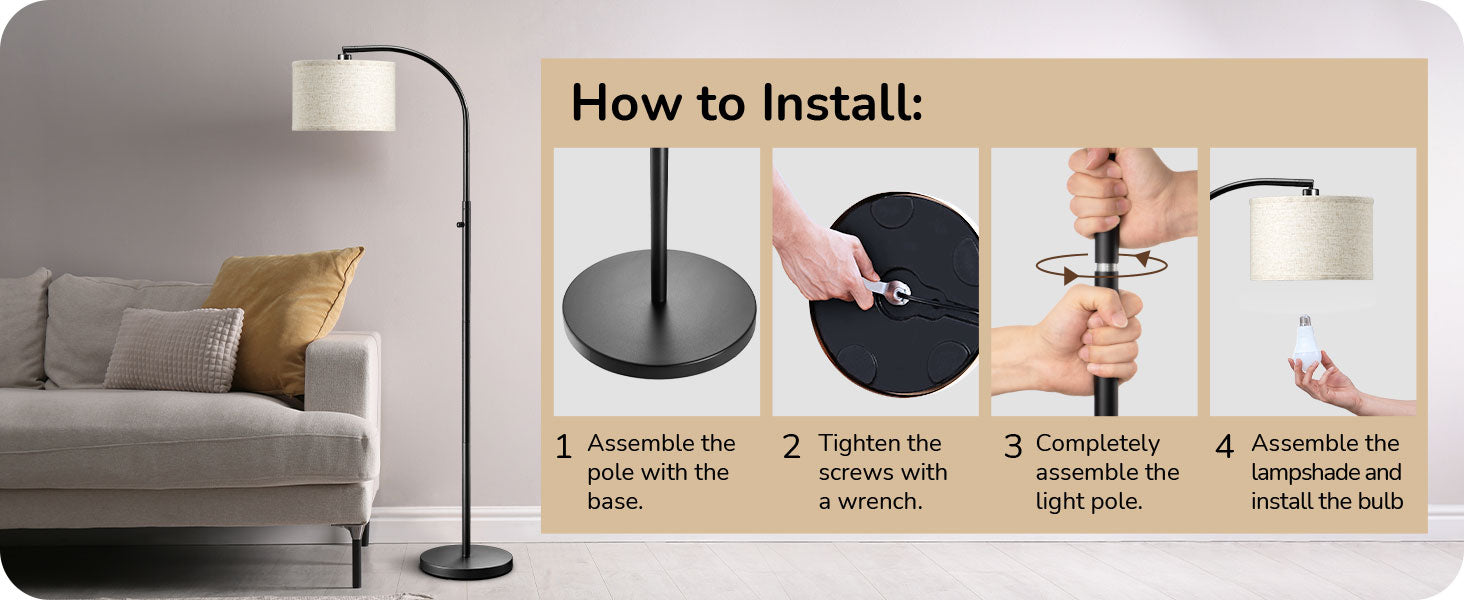 How to Install:

1 Assemble the pole with the base.

2 Tighten the screws with a wrench.

3 Completely assemble the light pole.

4 Assemble the lampshade and install the bulb