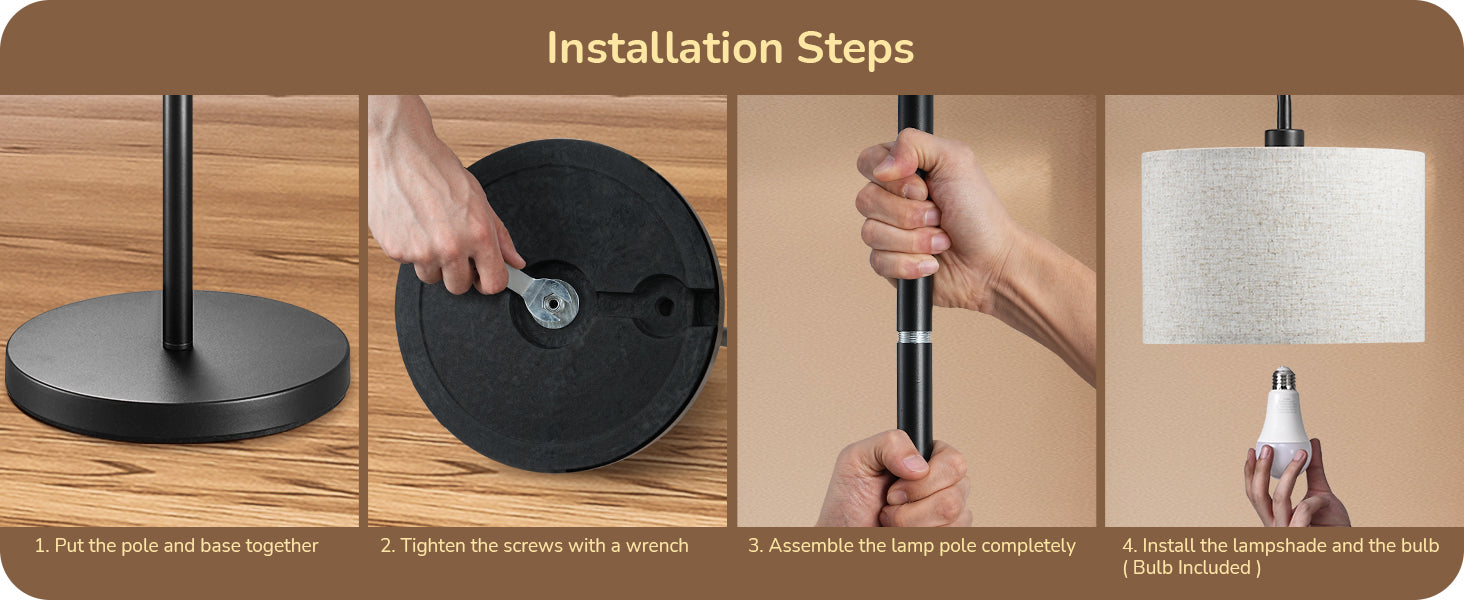 Installation Steps

1. Put the pole and base together

2. Tighten the screws with a wrench

3. Assemble the lamp pole completely

4. Install the lampshade and the bulb ( Bulb Included )