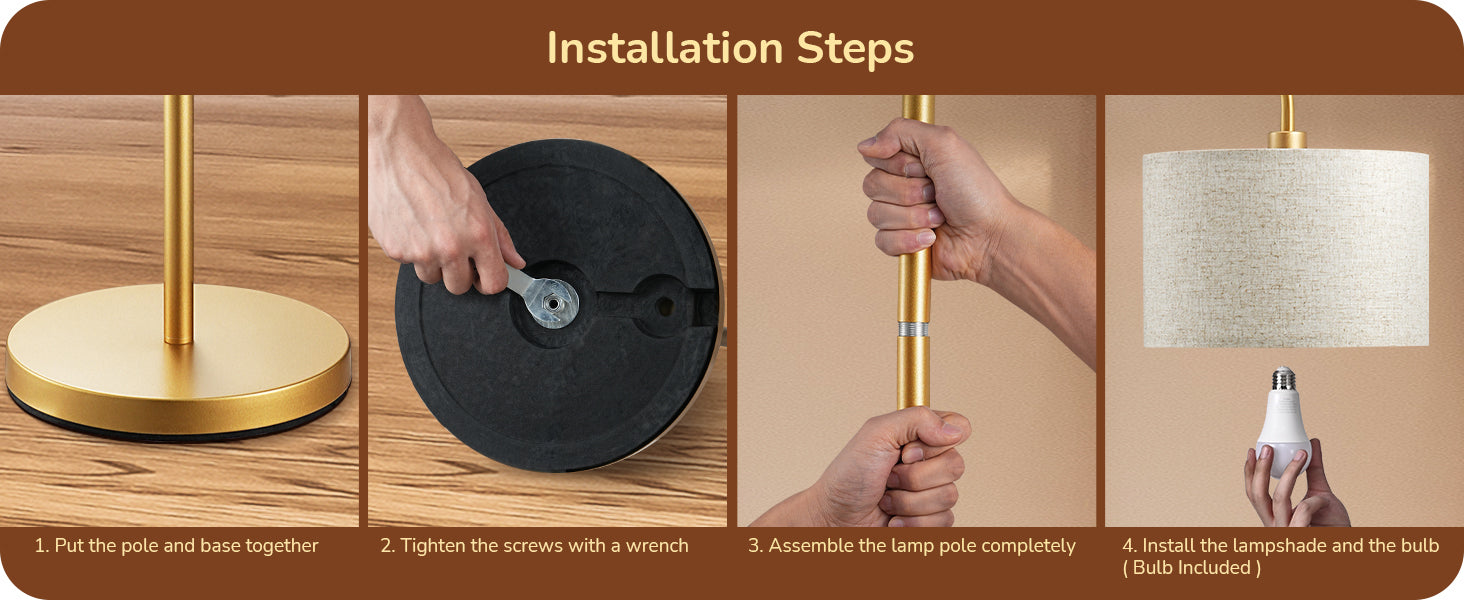 Installation Steps

1. Put the pole and base together

2. Tighten the screws with a wrench

3. Assemble the lamp pole completely

4. Install the lampshade and the bulb ( Bulb Included )