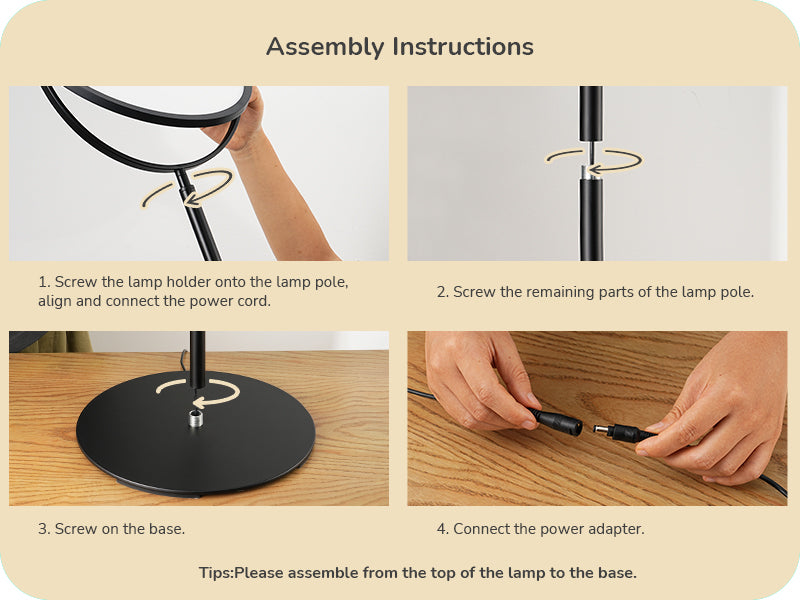 Assembly Instructions

1. Screw the lamp holder onto the lamp pole, align and connect the power cord.

2. Screw the remaining parts of the lamp pole.

3. Screw on the base.

4. Connect the power adapter.

Tips:Please assemble from the top of the lamp to the base.