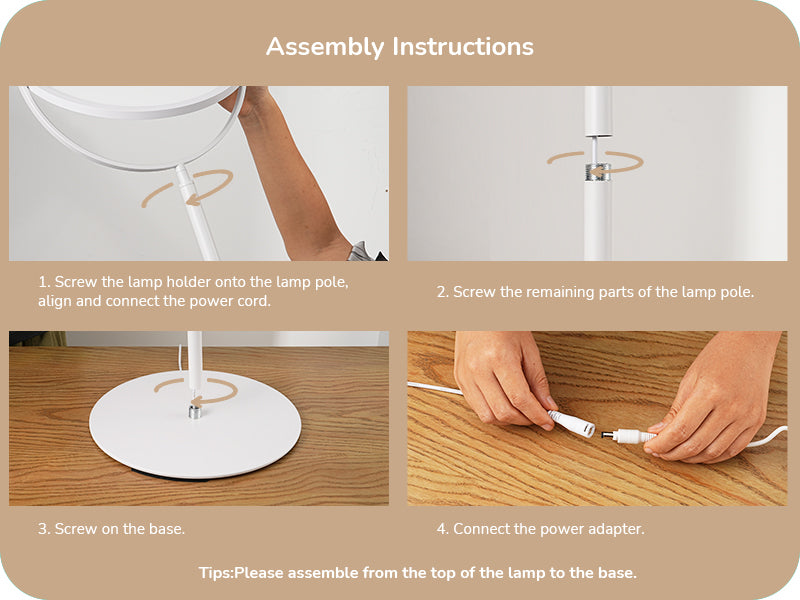 Assembly Instructions

1. Screw the lamp holder onto the lamp pole, align and connect the power cord.

2. Screw the remaining parts of the lamp pole.

3. Screw on the base.

4. Connect the power adapter.

Tips:Please assemble from the top of the lamp to the base.